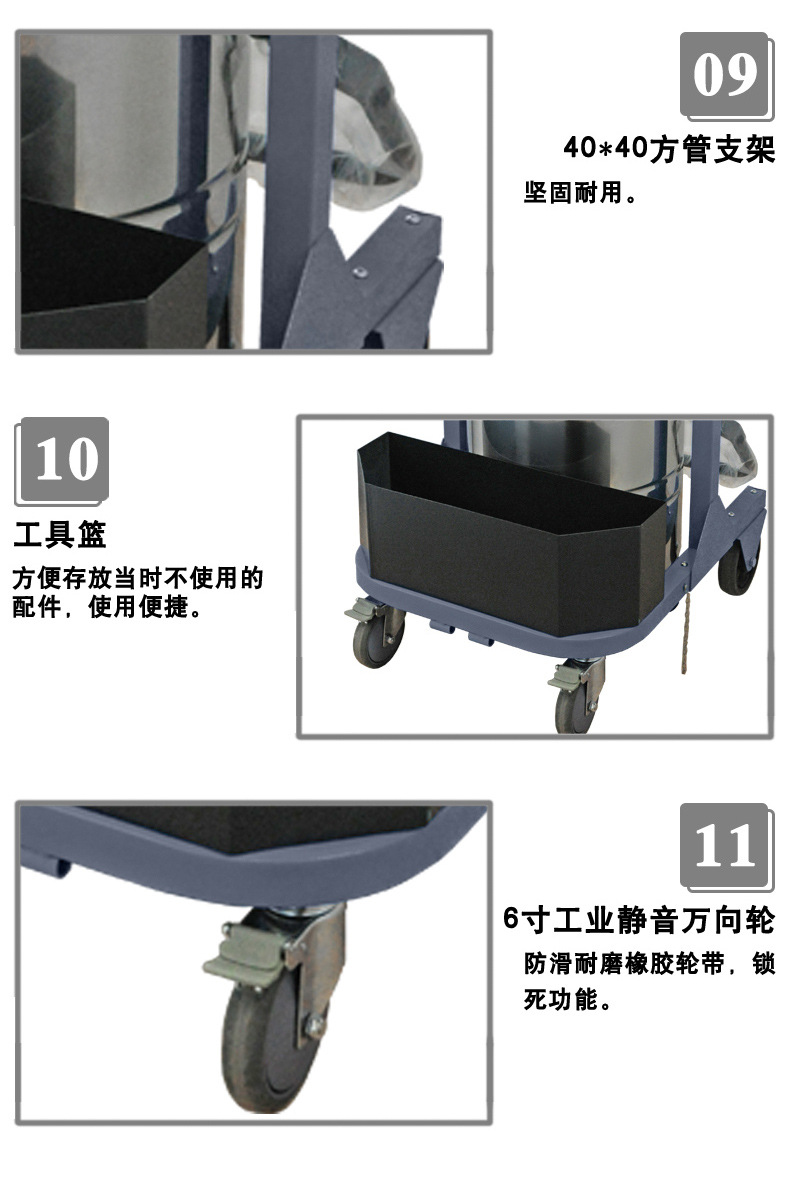 09

40*40方管支架

坚固耐用。

10

工具篮

方便存放当时不使用的配件，使用便捷。

11

6寸工业静音万向轮

防滑耐磨橡胶轮带，锁死功能。