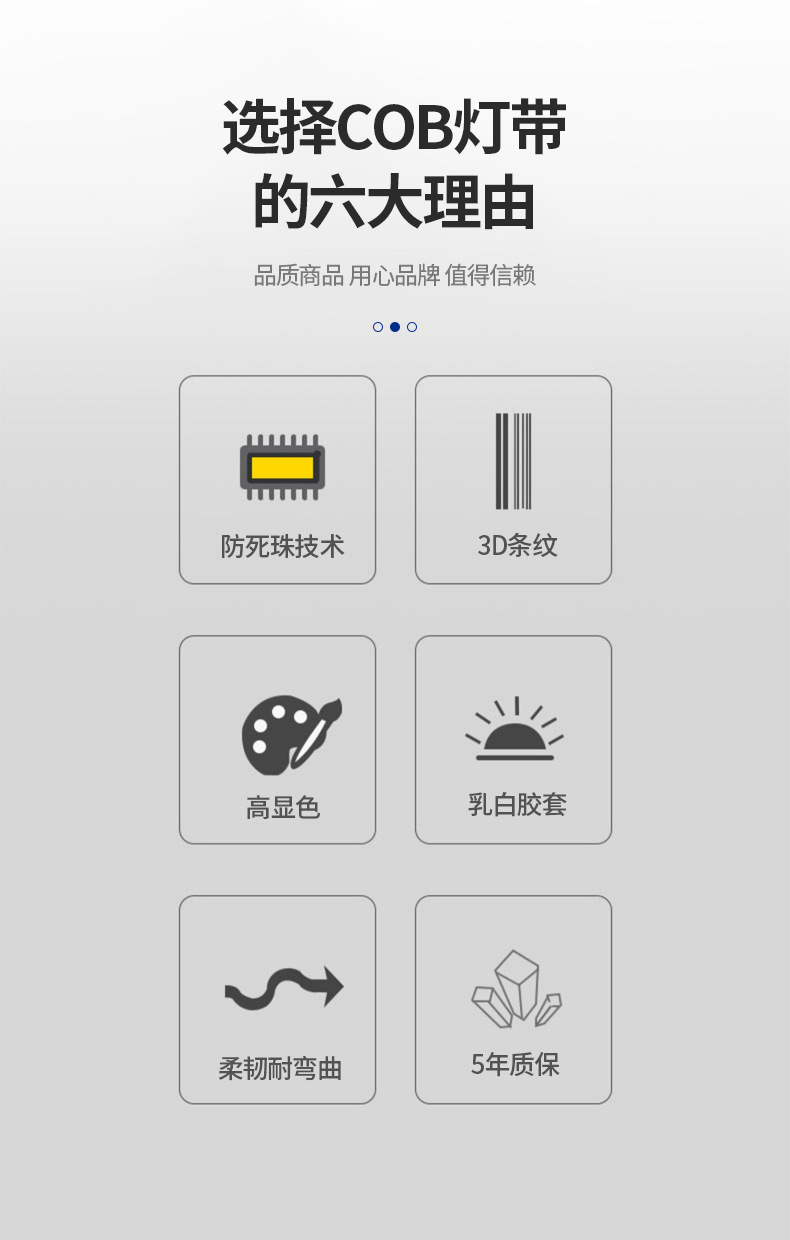 选择COB灯带
的六大理由

品质商品 用心品牌 值得信赖

防死珠技术

3D条纹

高显色

乳白胶套

柔韧耐弯曲

5年质保