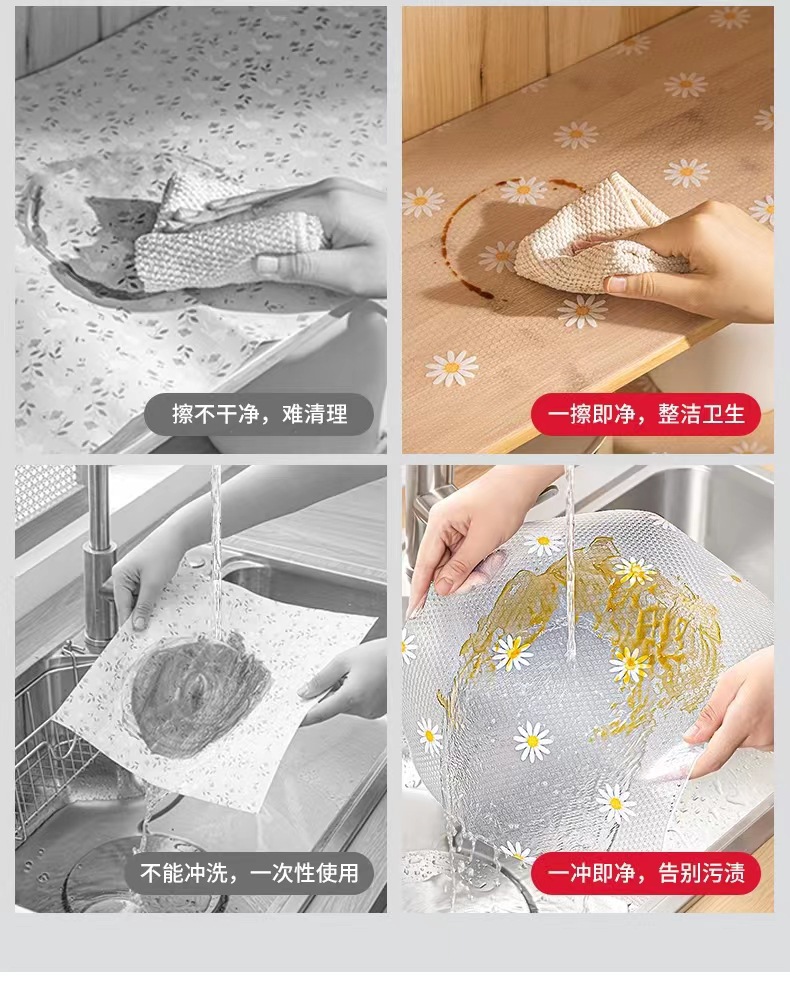 擦不干净，难清理

一擦即净，整洁卫生

不能冲洗，一次性使用

一冲即净，告别污渍