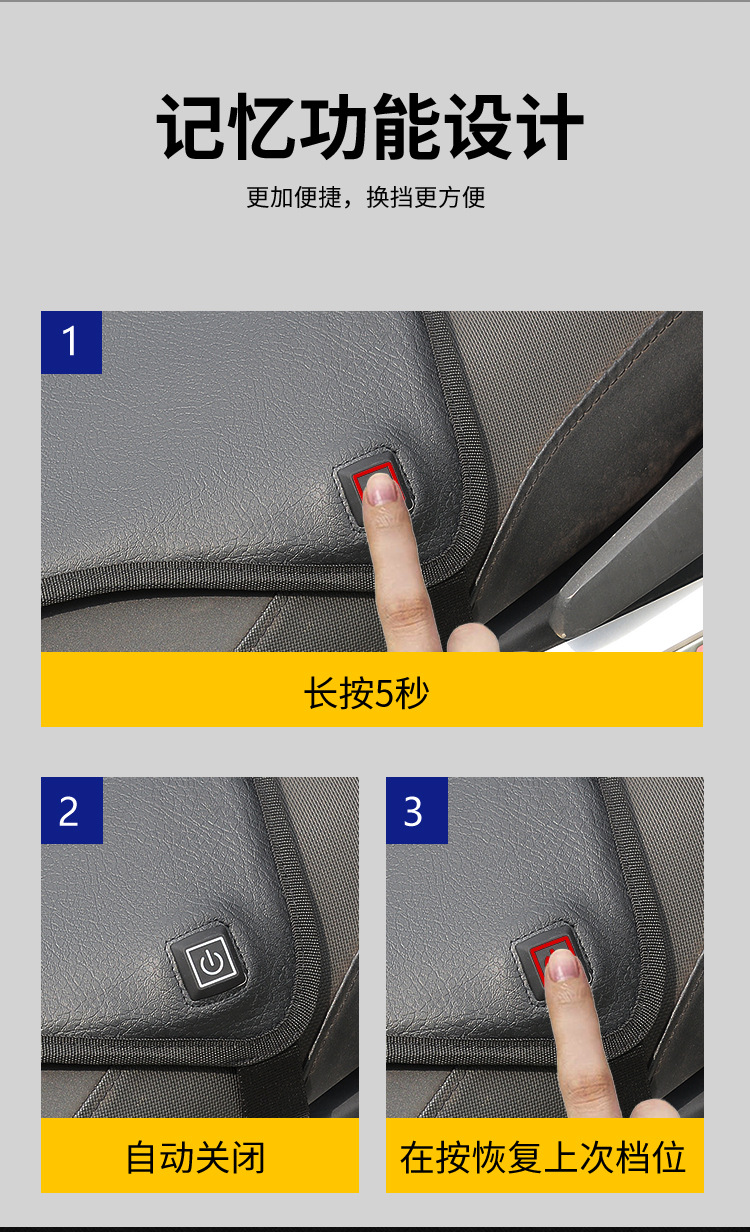 记忆功能设计

更加便捷，换挡更方便

1

长按5秒

2

自动关闭

3

在按恢复上次档位