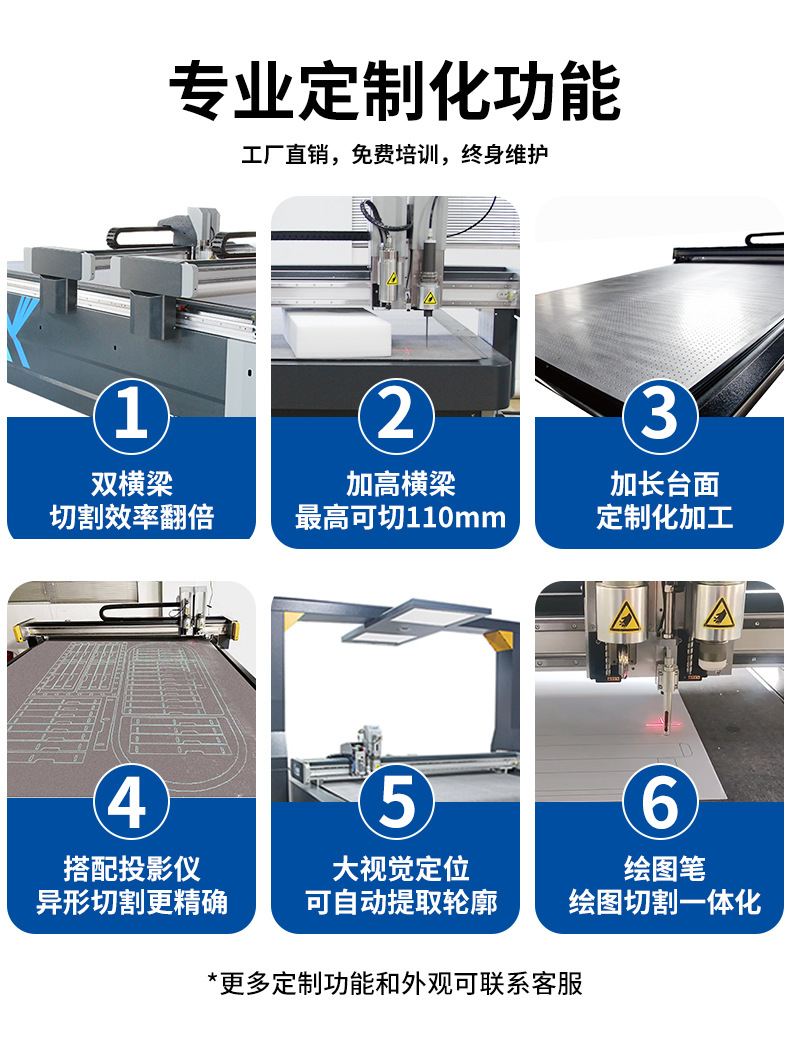 专业定制化功能

工厂直销，免费培训，终身维护

1
双横梁
切割效率翻倍

2
加高横梁
最高可切110mm

3
加长台面
定制化加工

4
搭配投影仪
异形切割更精确

5
大视觉定位
可自动提取轮廓

6
绘图笔
绘图切割一体化

*更多定制功能和外观可联系客服