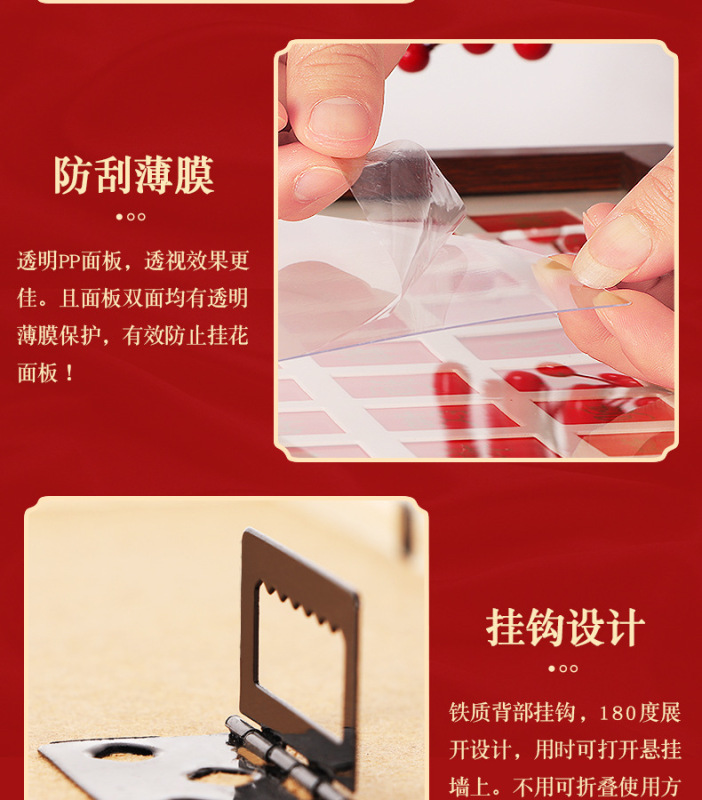 防刮薄膜

透明PP面板，透视效果更佳。且面板双面均有透明薄膜保护，有效防止挂花面板！

挂钩设计

铁质背部挂钩，180度展开设计，用时可打开悬挂墙上。不用可折叠使用方