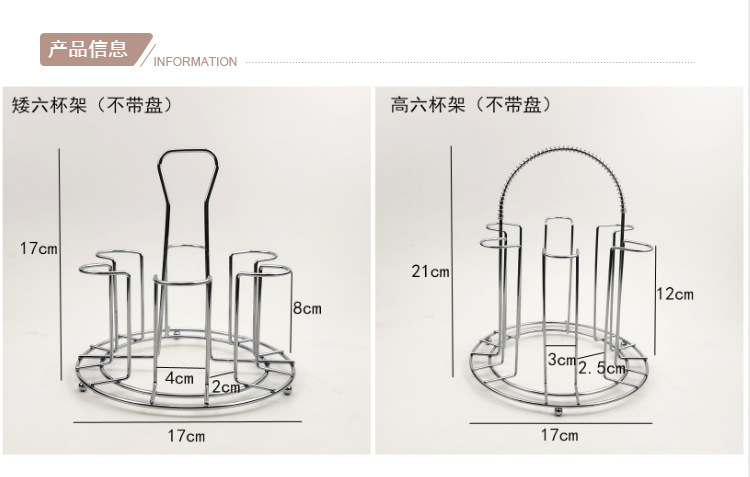 产品信息 INFORMATION

矮六杯架（不带盘）

17cm

8cm

4cm

2cm

17cm

高六杯架（不带盘）

21cm

12cm

3cm

2.5cm

17cm