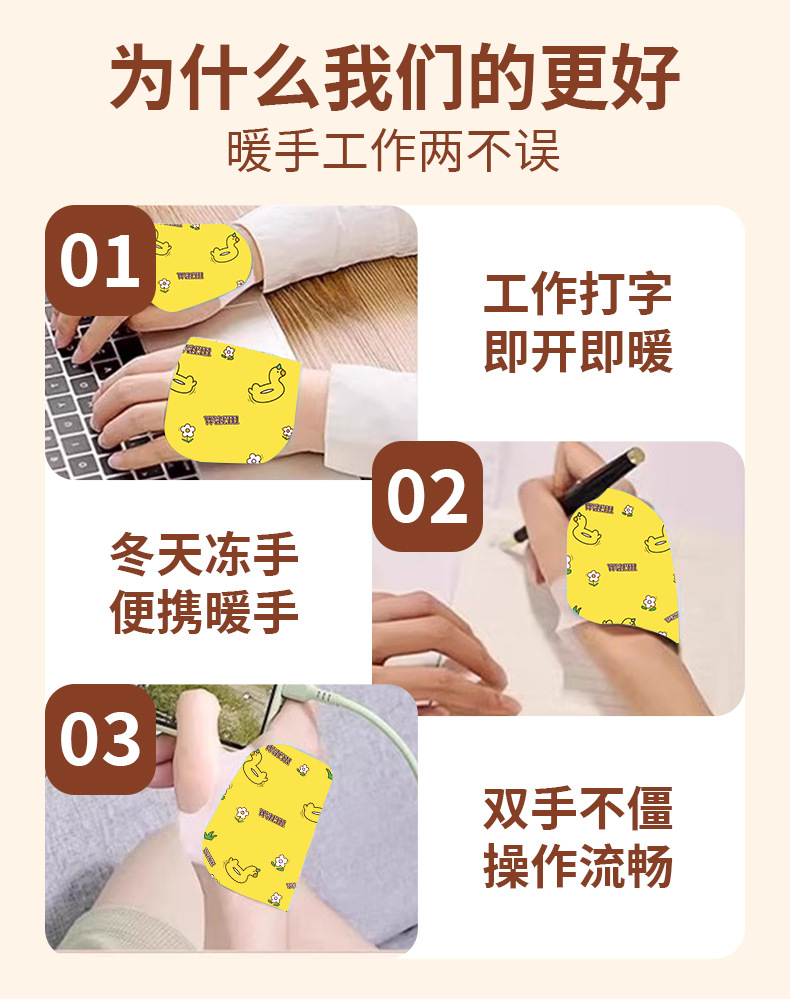 为什么我们的更好

暖手工作两不误

01

工作打字
即开即暖

02

冬天冻手
便携暖手

03

双手不僵
操作流畅