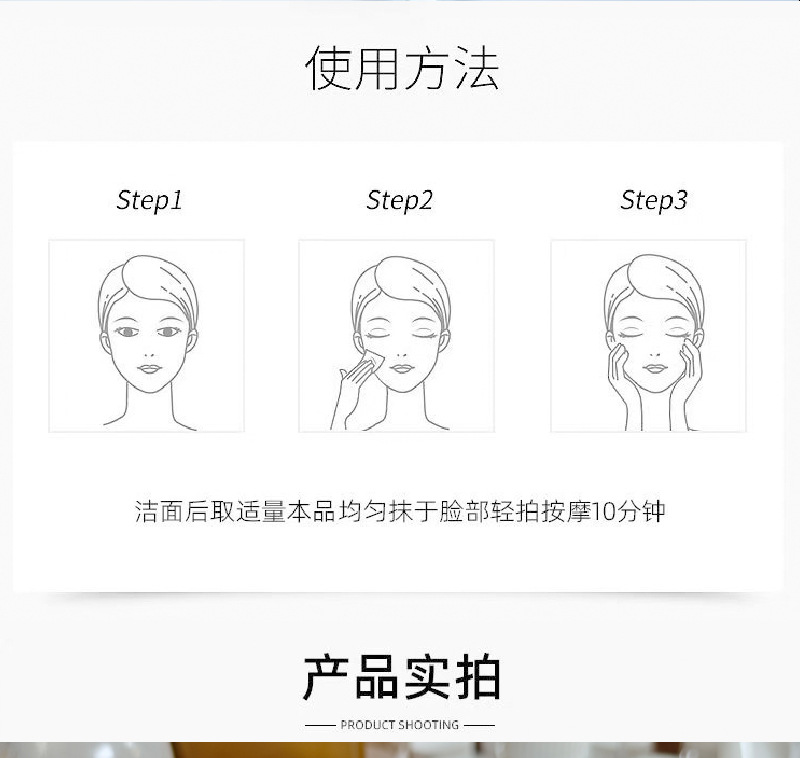 使用方法

Step1

Step2

Step3

洁面后取适量本品均匀抹于脸部轻拍按摩10分钟

产品实拍

PRODUCT SHOOTING