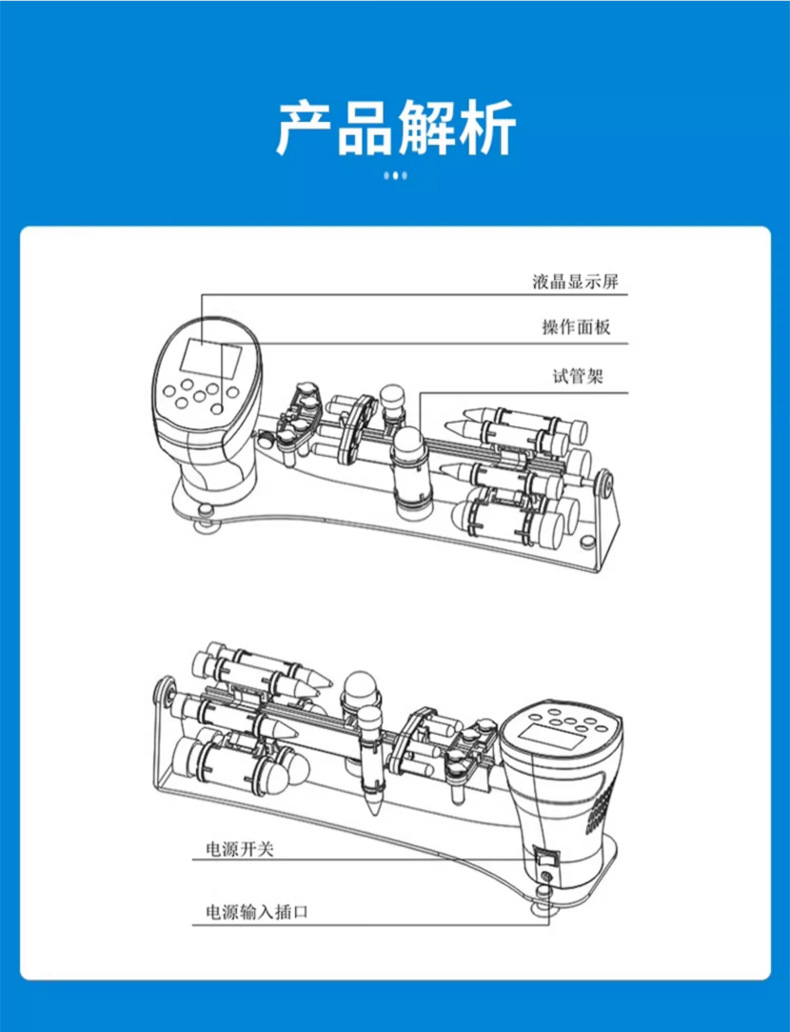 产品解析

液晶显示屏

操作面板

试管架

电源开关

电源输入插口