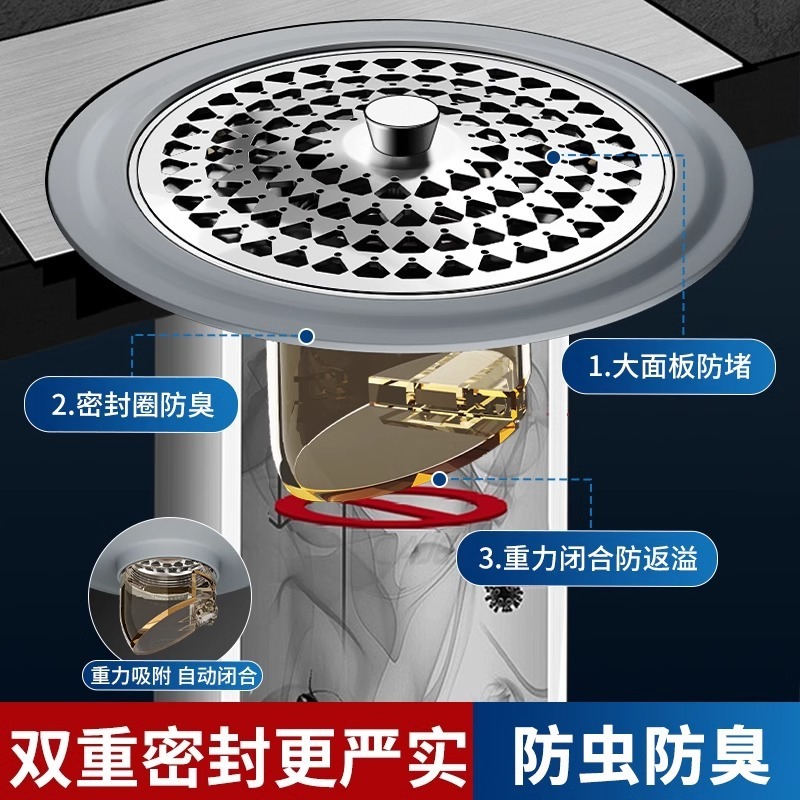 1.大面板防堵

2.密封圈防臭

3.重力闭合防返溢

重力吸附 自动闭合

双重密封更严实

防虫防臭