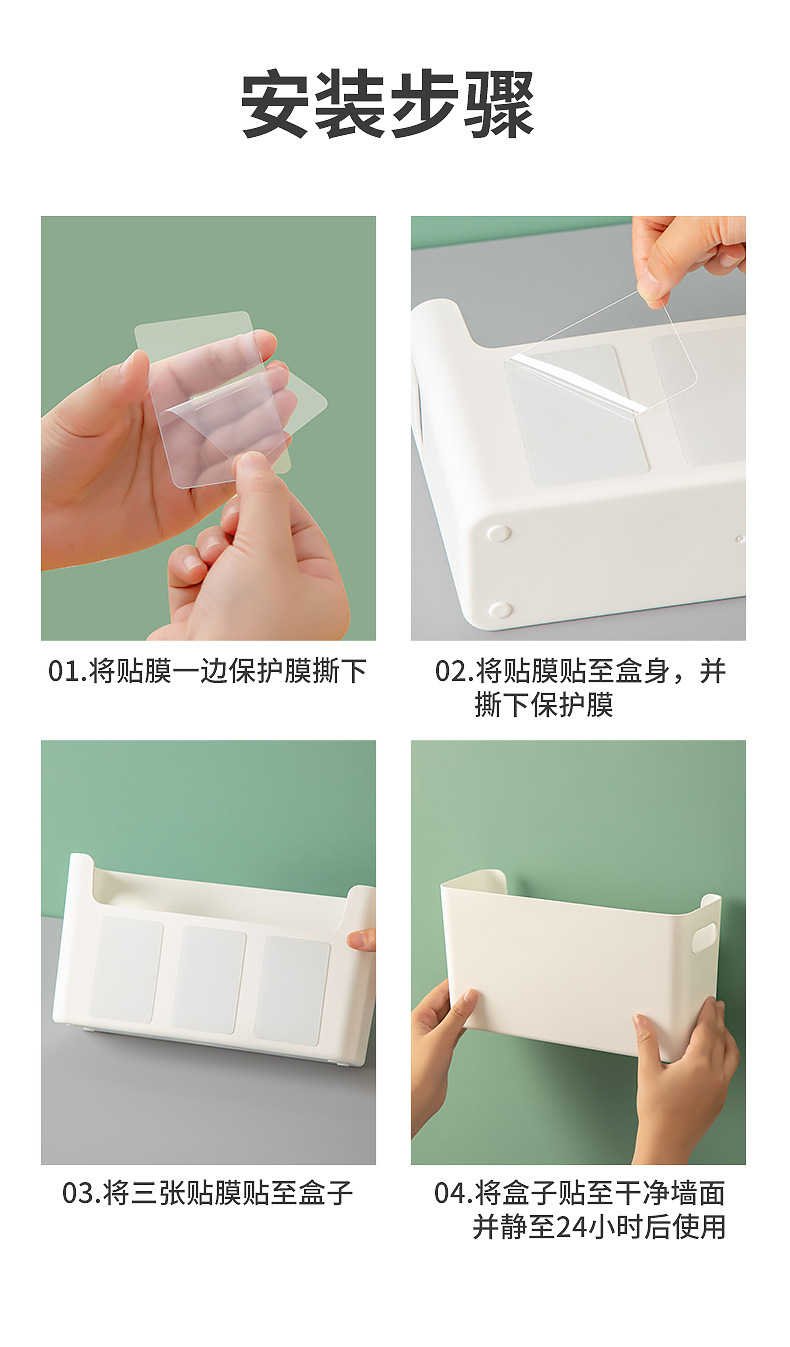 安装步骤

01.将贴膜一边保护膜撕下

02.将贴膜贴至盒身，并撕下保护膜

03.将三张贴膜贴至盒子

04.将盒子贴至干净墙面并静至24小时后使用