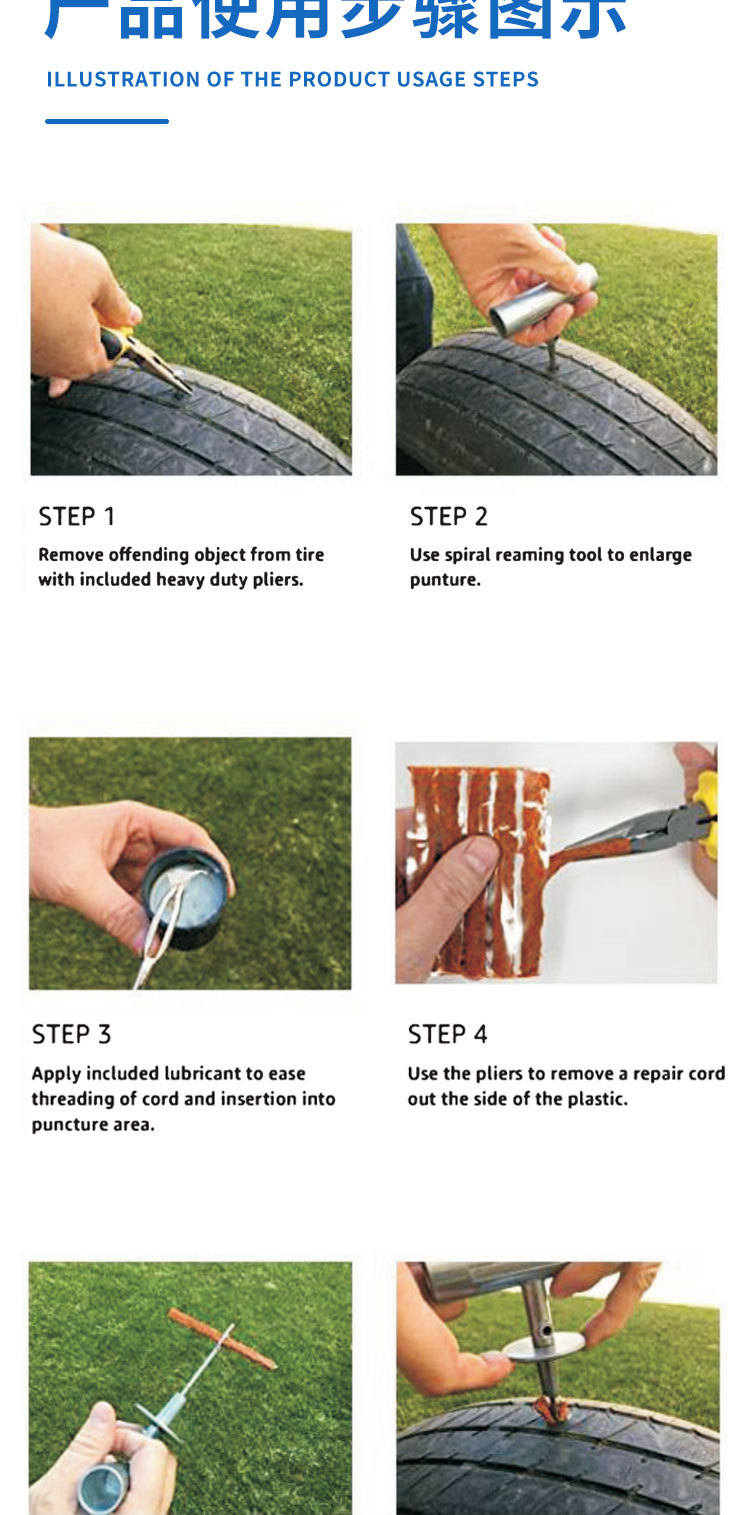 产品使用步骤图示

ILLUSTRATION OF THE PRODUCT USAGE STEPS

STEP 1

Remove offending object from tire with included heavy duty pliers.

STEP 2

Use spiral reaming tool to enlarge punture.

STEP 3

Apply included lubricant to ease threading of cord and insertion into puncture area.

STEP 4

Use the pliers to remove a repair cord out the side of the plastic.