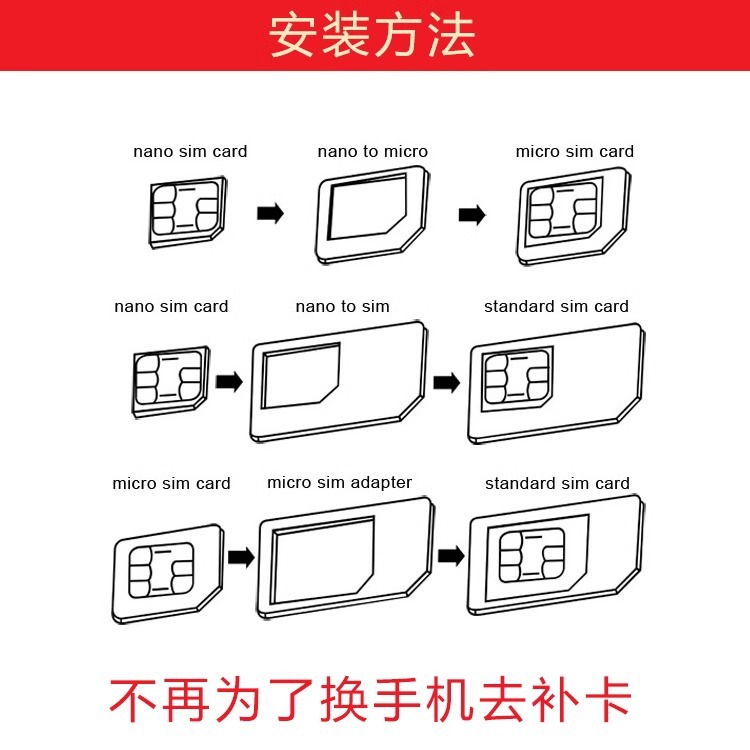 安装方法

nano sim card

nano to micro

micro sim card

nano sim card

nano to sim

standard sim card

micro sim card

micro sim adapter

standard sim card

不再为了换手机去补卡