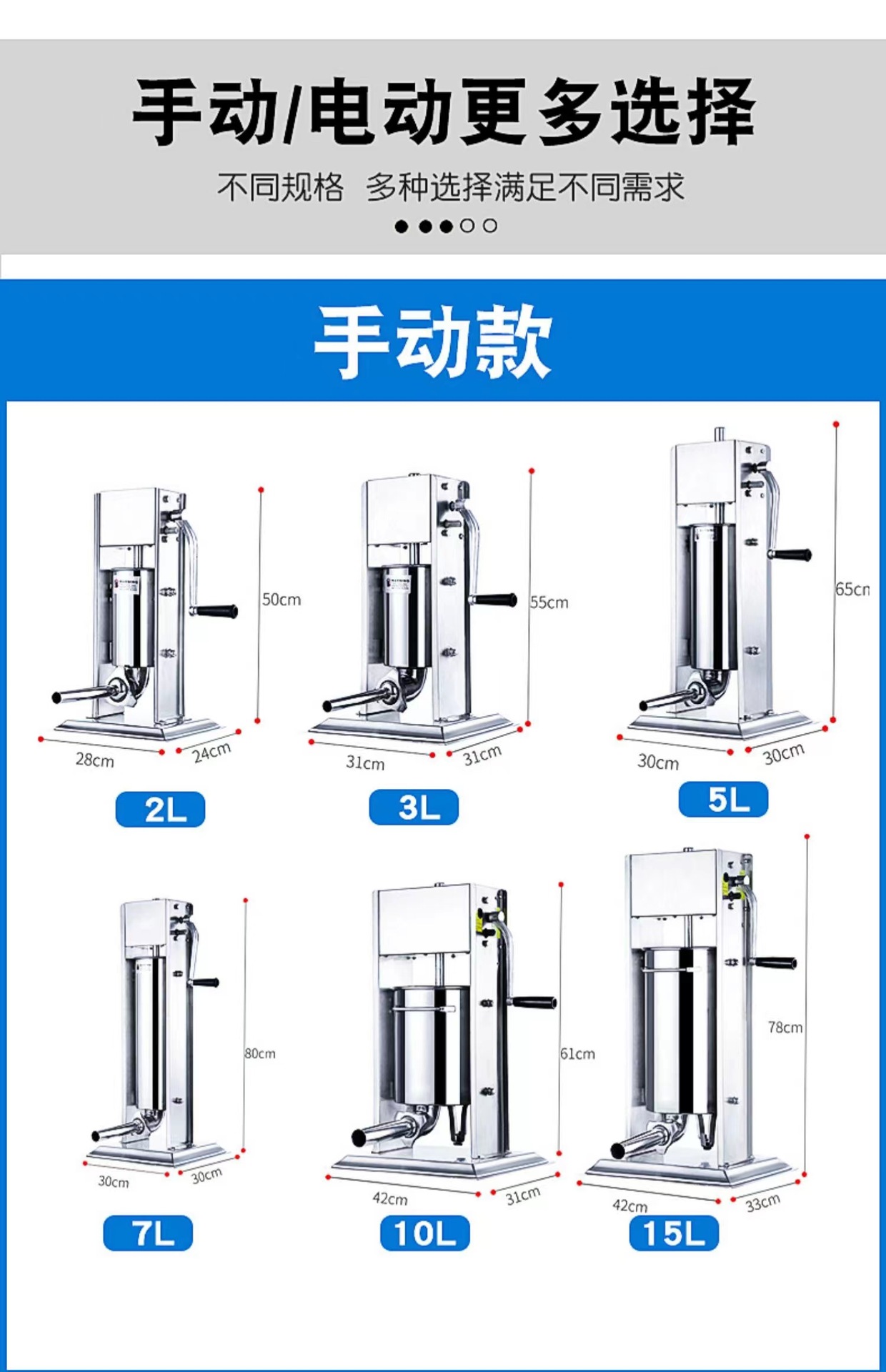 手动/电动更多选择

不同规格 多种选择满足不同需求

手动款

50cm

28cm 24cm

2L

55cm

31cm 31cm

3L

65cm

30cm 30cm

5L

80cm

30cm 30cm

7L

61cm

42cm 31cm

10L

78cm

42cm 33cm

15L