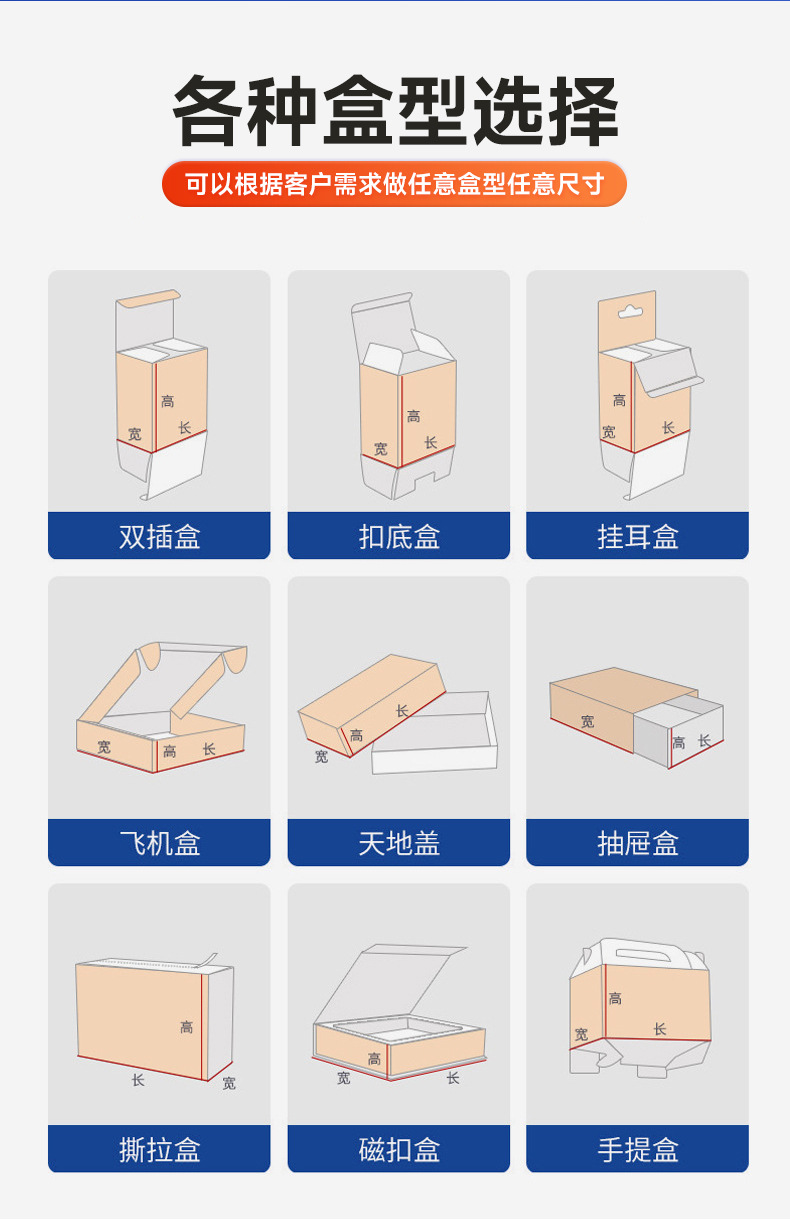 各种盒型选择

可以根据客户需求做任意盒型任意尺寸

高
宽
长
双插盒

高
宽
长
扣底盒

高
宽
长
挂耳盒

宽
高
长
飞机盒

长
高
宽
天地盖

宽
高
长
抽屉盒

高
长
宽
撕拉盒

高
宽
长
磁扣盒

高
宽
长
手提盒