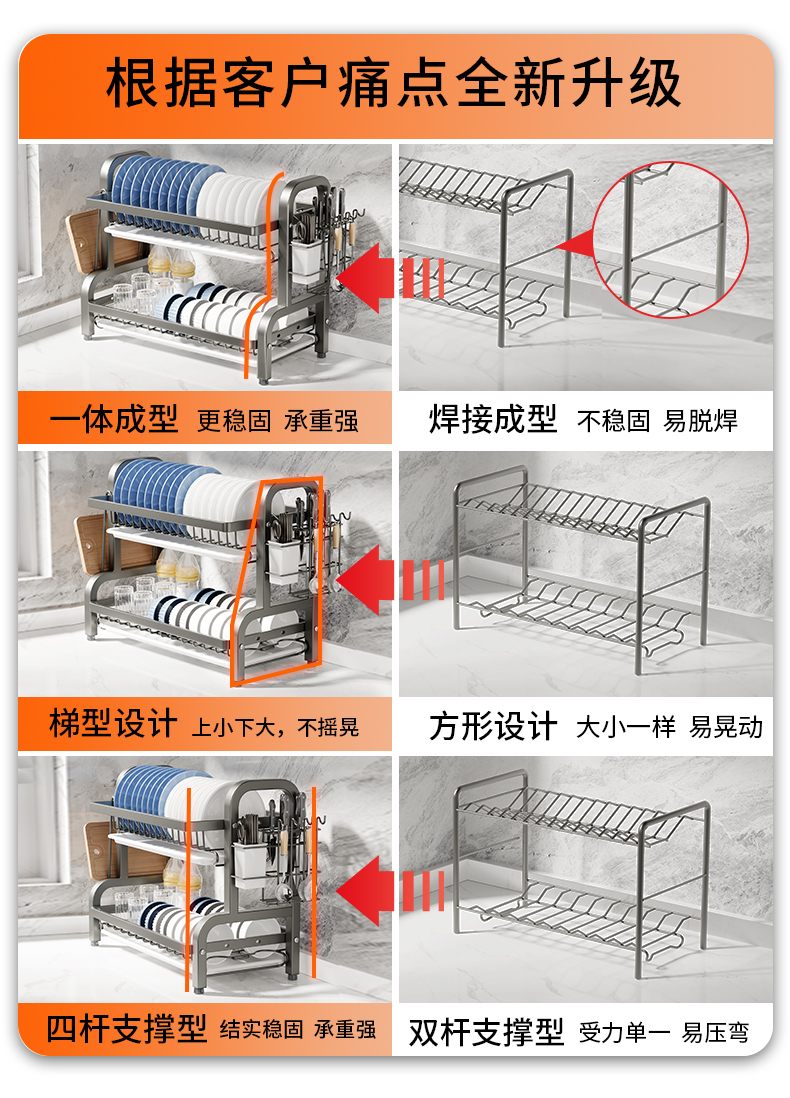 根据客户痛点全新升级

一体成型 更稳固 承重强

焊接成型 不稳固 易脱焊

梯型设计 上小下大，不摇晃

方形设计 大小一样 易晃动

四杆支撑型 结实稳固 承重强

双杆支撑型 受力单一 易压弯