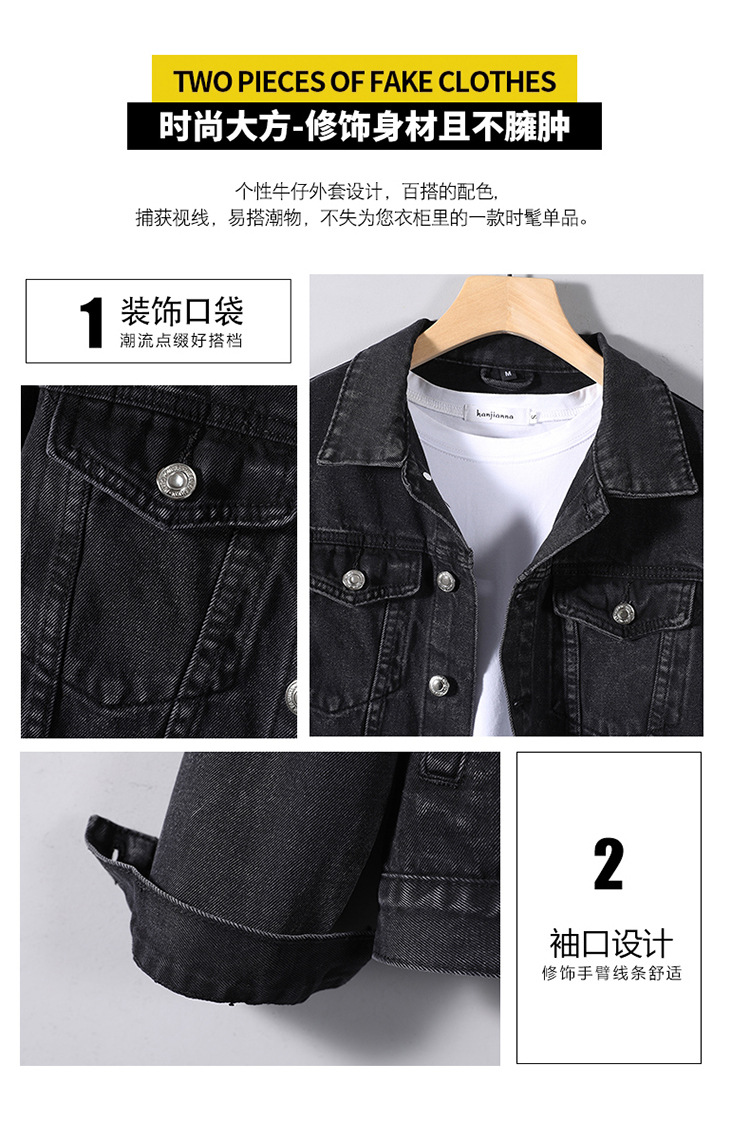 TWO PIECES OF FAKE CLOTHES
时尚大方-修饰身材且不臃肿

个性牛仔外套设计，百搭的配色，
捕获视线，易搭潮物，不失为您衣柜里的一款时髦单品。

1 装饰口袋
潮流点缀好搭档

M

kanjianna

2
袖口设计
修饰手臂线条舒适