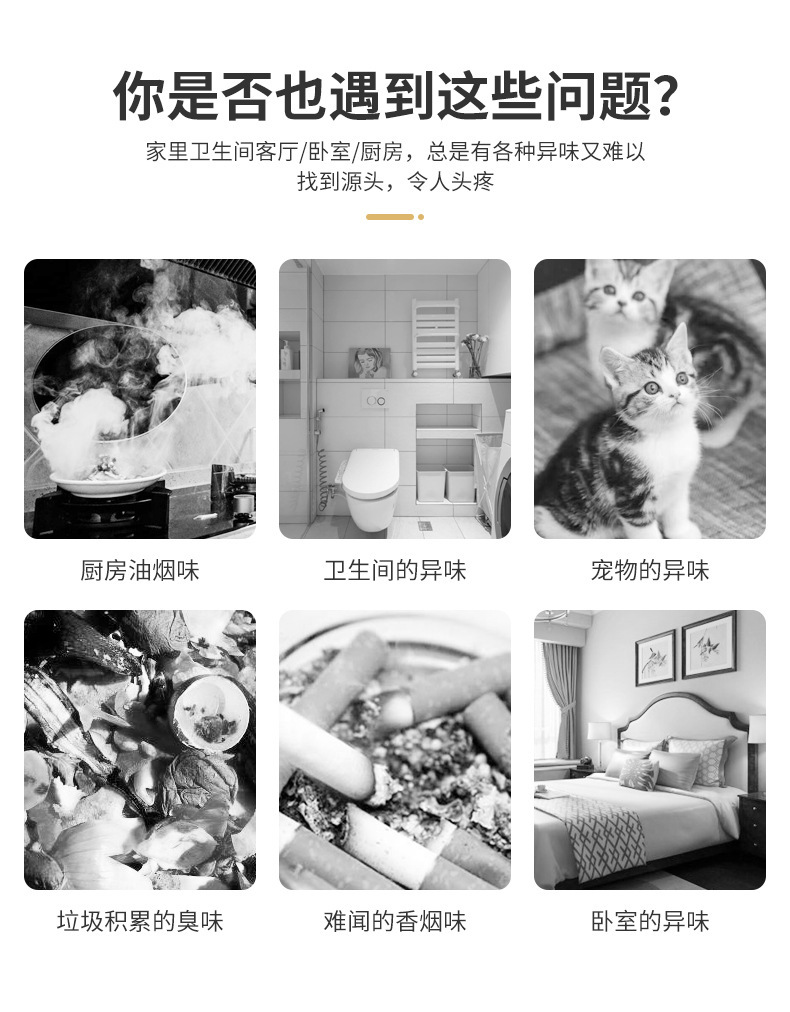 你是否也遇到这些问题?

家里卫生间客厅/卧室/厨房，总是有各种异味又难以找到源头，令人头疼

厨房油烟味

卫生间的异味

宠物的异味

垃圾积累的臭味

难闻的香烟味

卧室的异味