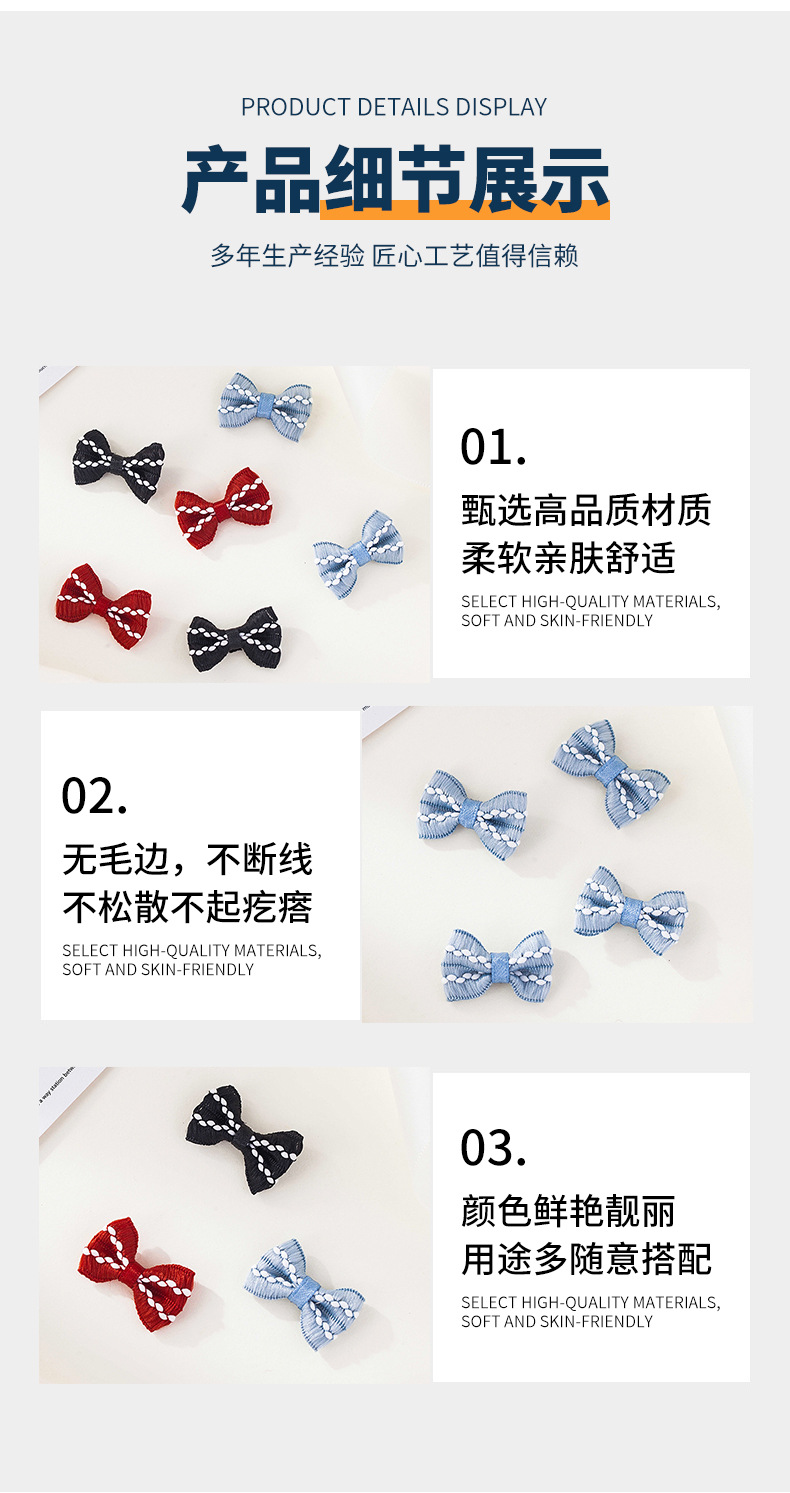 PRODUCT DETAILS DISPLAY

产品细节展示

多年生产经验 匠心工艺值得信赖

01.

甄选高品质材质
柔软亲肤舒适

SELECT HIGH-QUALITY MATERIALS, SOFT AND SKIN-FRIENDLY

02.

无毛边，不断线
不松散不起疙瘩

SELECT HIGH-QUALITY MATERIALS, SOFT AND SKIN-FRIENDLY

03.

颜色鲜艳靓丽
用途多随意搭配

SELECT HIGH-QUALITY MATERIALS, SOFT AND SKIN-FRIENDLY