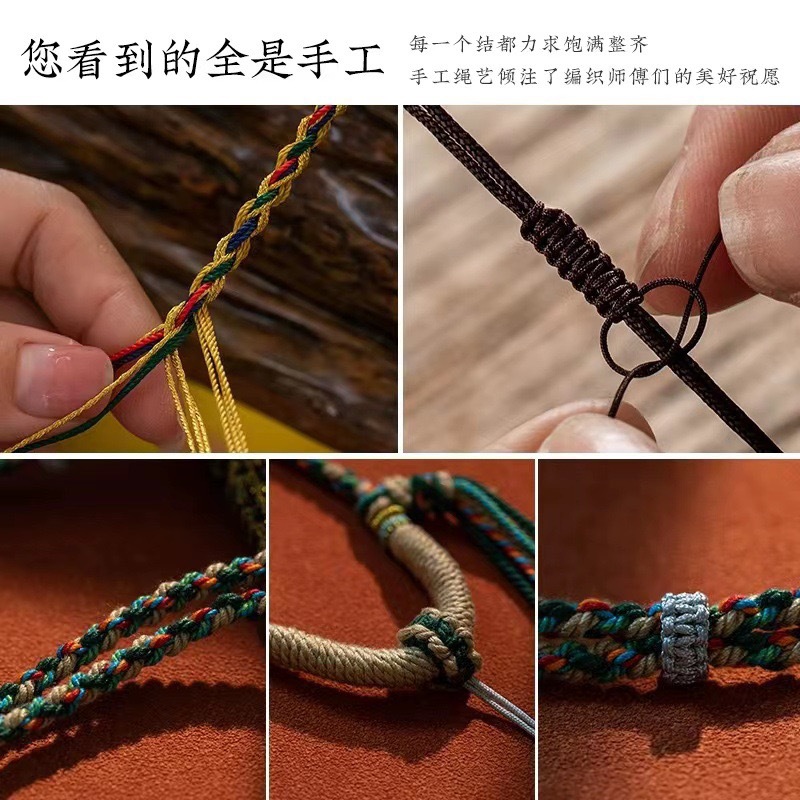 您看到的全是手工

每一个结都力求饱满整齐
手工绳艺倾注了编织师傅们的美好祝愿