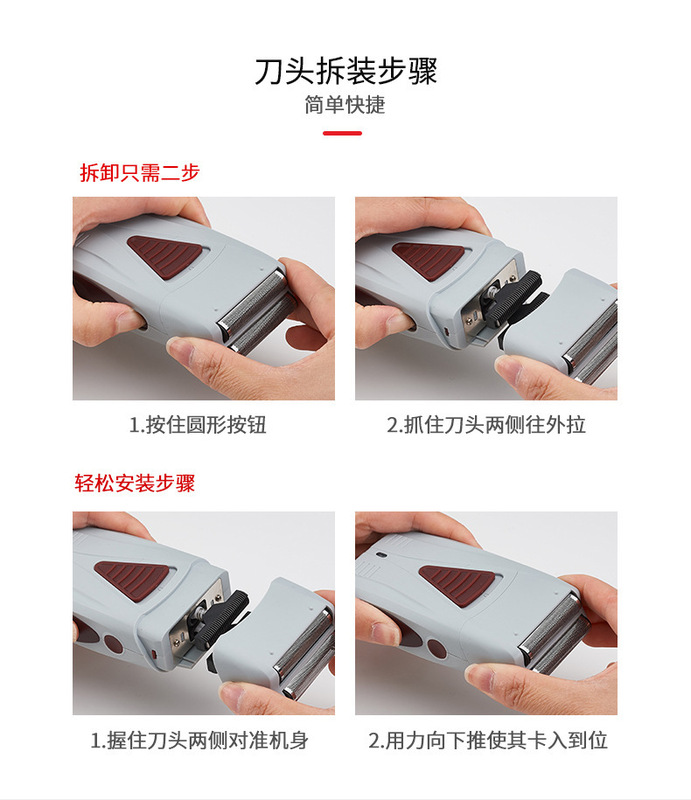 刀头拆装步骤
简单快捷

拆卸只需二步

1.按住圆形按钮

2.抓住刀头两侧往外拉

轻松安装步骤

1.握住刀头两侧对准机身

2.用力向下推使其卡入到位