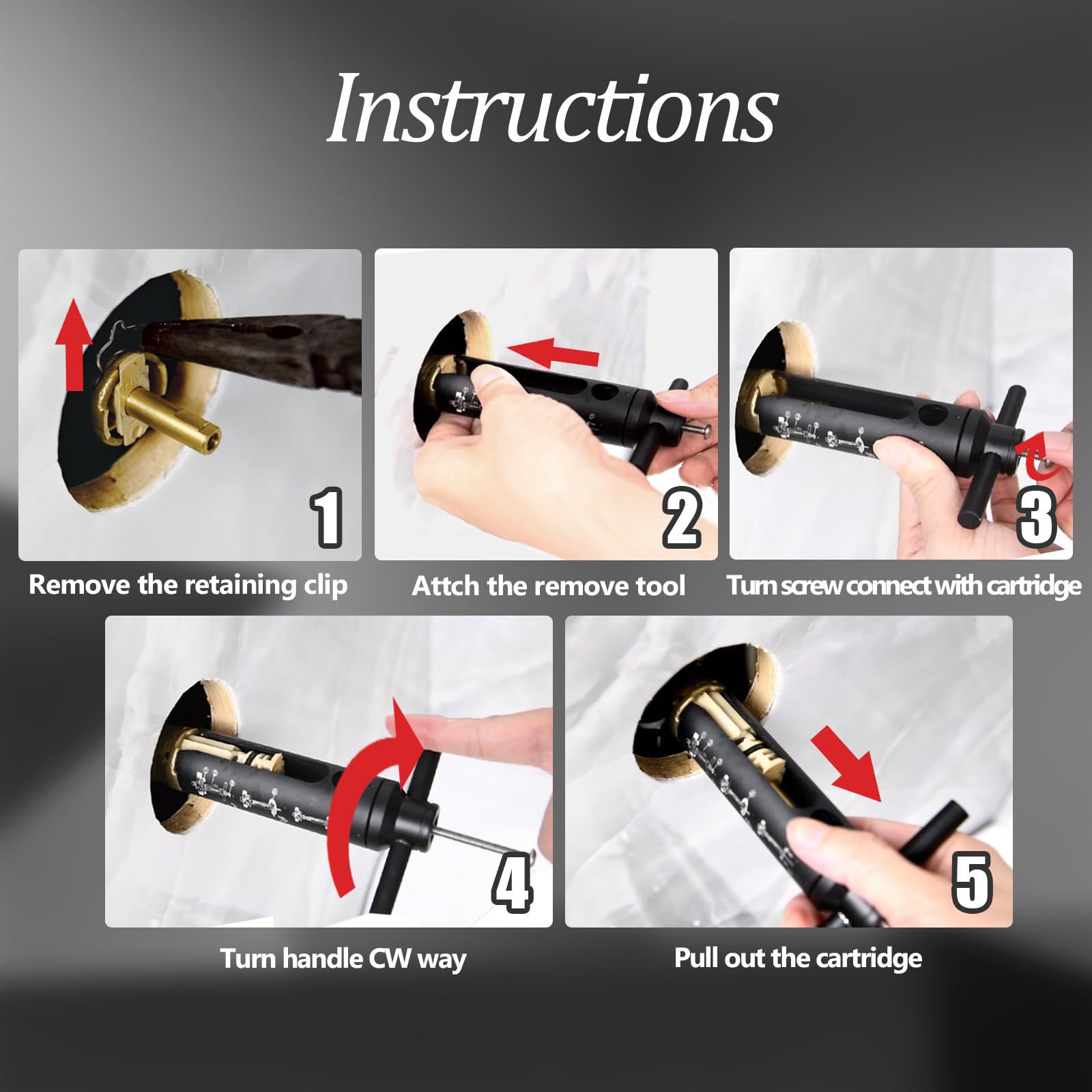 Instructions

1
Remove the retaining clip

2
Attch the remove tool

3
Turn screw connect with cartridge

4
Turn handle CW way

5
Pull out the cartridge