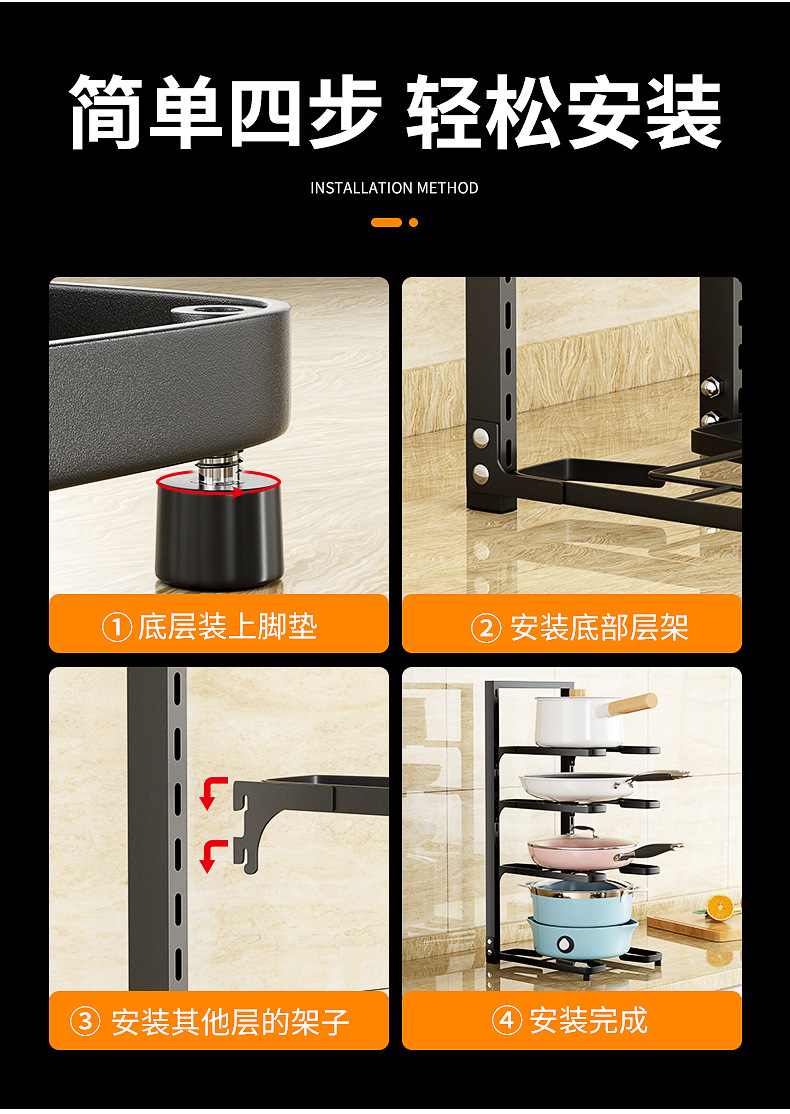 简单四步 轻松安装

INSTALLATION METHOD

① 底层装上脚垫

② 安装底部层架

③ 安装其他层的架子

④ 安装完成