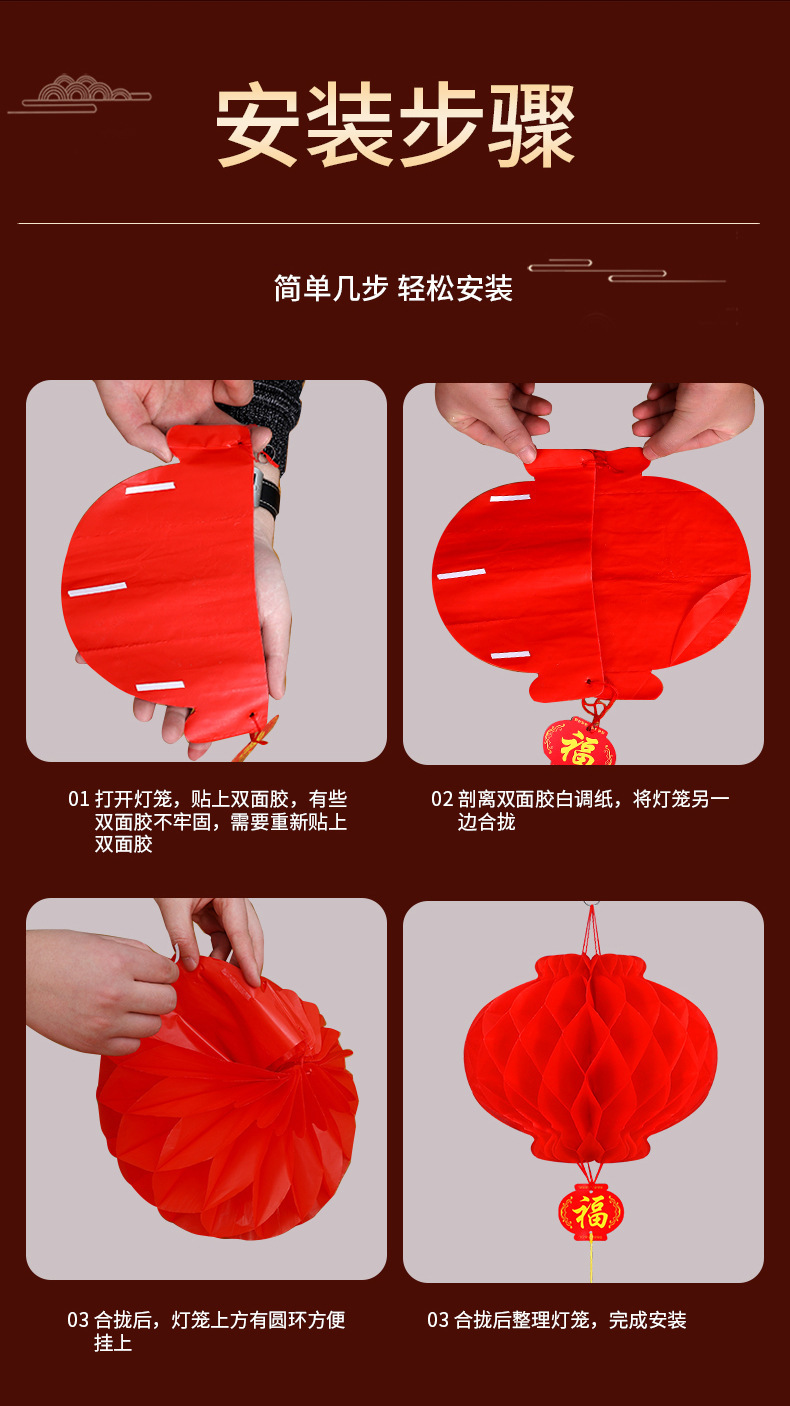 安装步骤

简单几步 轻松安装

福

01 打开灯笼，贴上双面胶，有些双面胶不牢固，需要重新贴上双面胶

02 剖离双面胶白调纸，将灯笼另一边合拢

福

03 合拢后，灯笼上方有圆环方便挂上

03 合拢后整理灯笼，完成安装