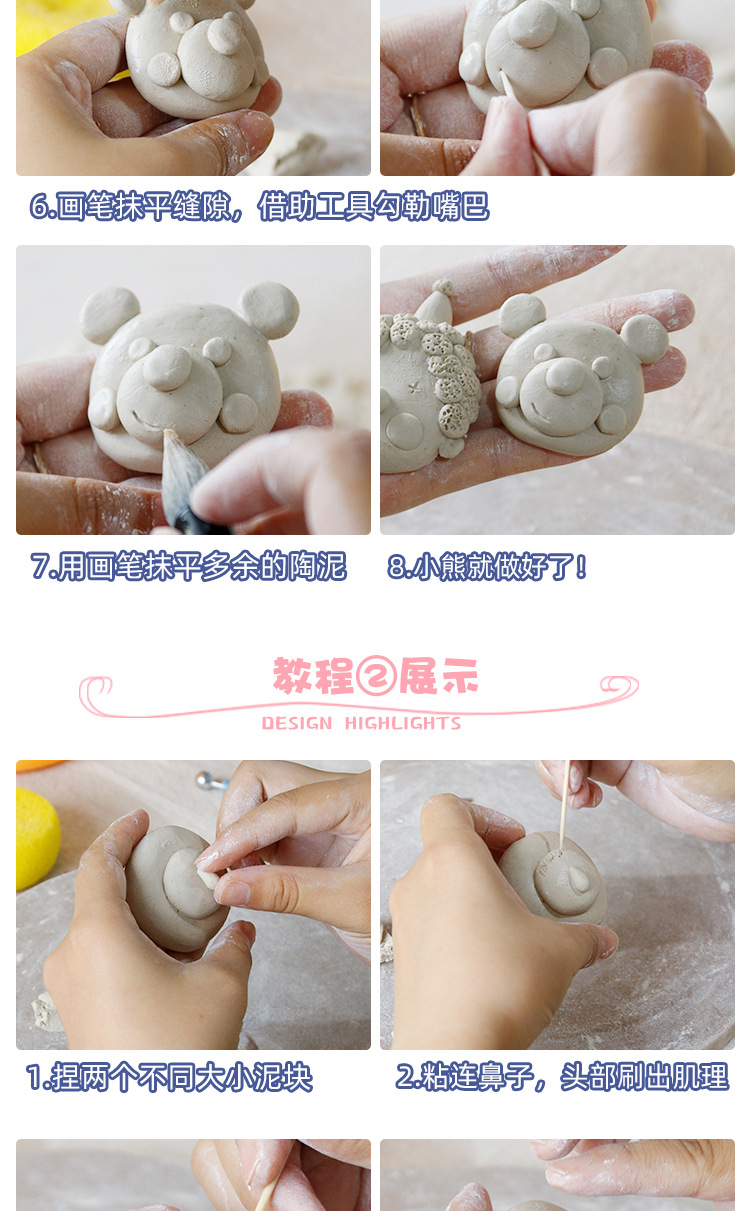 6.画笔抹平缝隙，借助工具勾勒嘴巴

7.用画笔抹平多余的陶泥

8.小熊就做好了！

教程②展示

DESIGN HIGHLIGHTS

1.捏两个不同大小泥块

2.粘连鼻子，头部刷出肌理