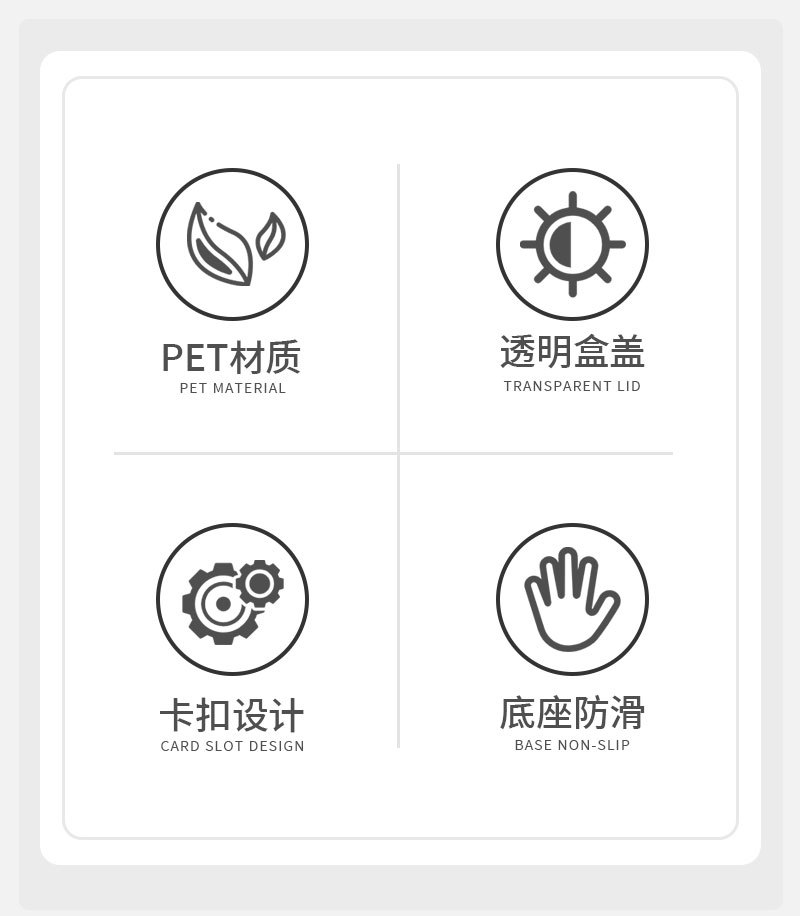 PET材质
PET MATERIAL

透明盒盖
TRANSPARENT LID

卡扣设计
CARD SLOT DESIGN

底座防滑
BASE NON-SLIP