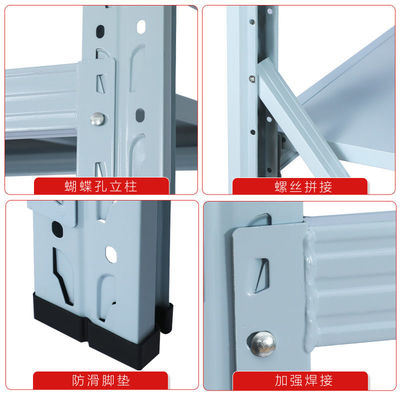 蝴蝶孔立柱

螺丝拼接

防滑脚垫

加强焊接