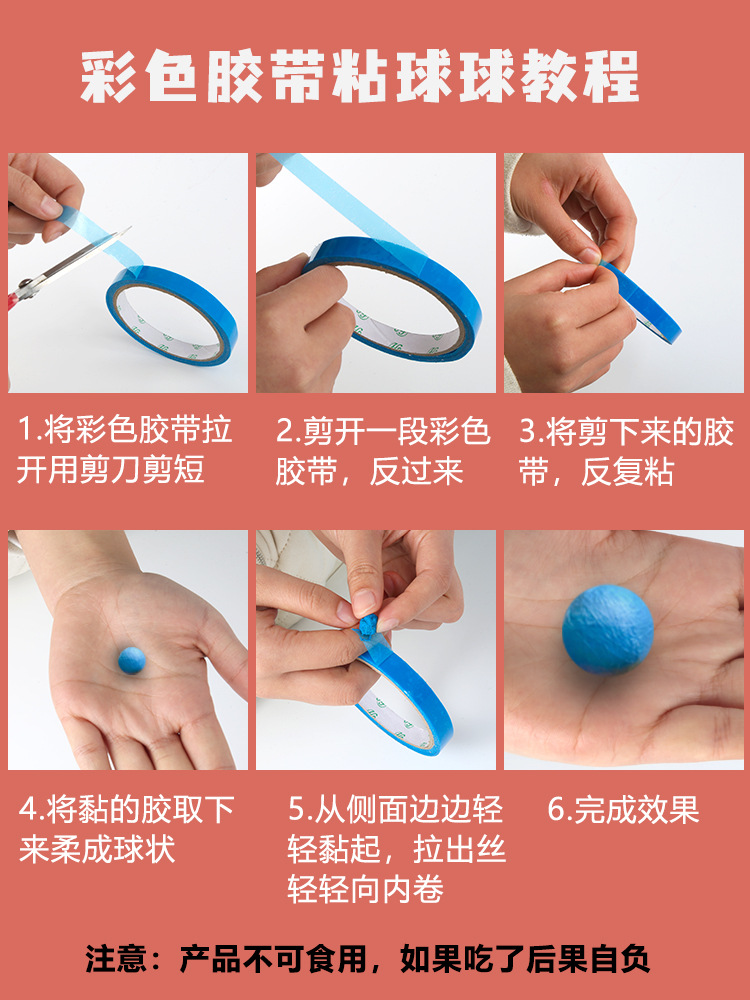 彩色胶带粘球球教程

1.将彩色胶带拉开用剪刀剪短

2.剪开一段彩色胶带，反过来

3.将剪下来的胶带，反复粘

4.将黏的胶取下来柔成球状

5.从侧面边边轻轻黏起，拉出丝轻轻向内卷

6.完成效果

注意：产品不可食用，如果吃了后果自负