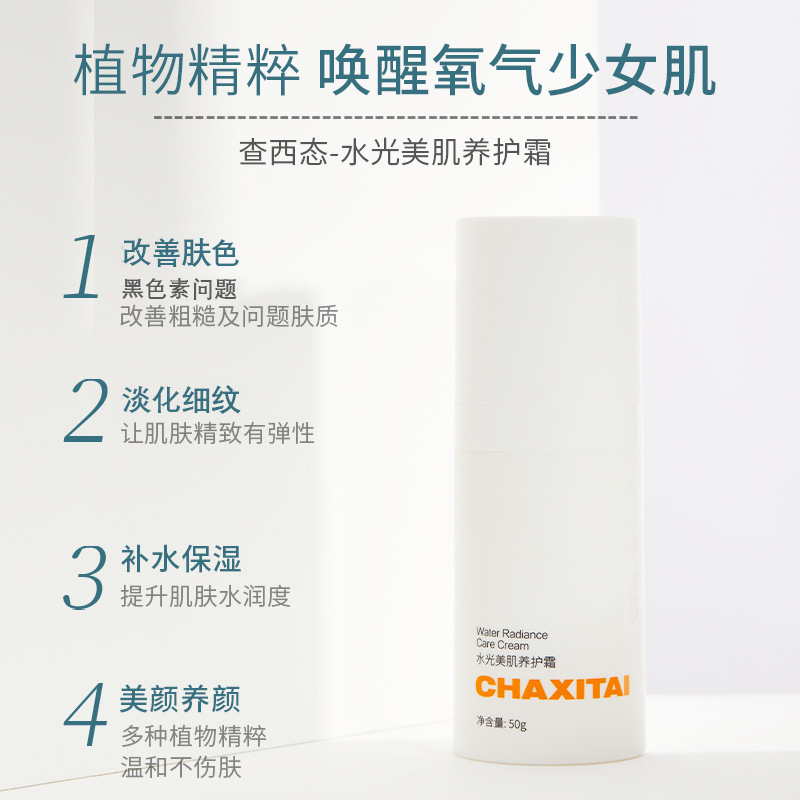 植物精粹 唤醒氧气少女肌

查西态-水光美肌养护霜

1 改善肤色
黑色素问题
改善粗糙及问题肤质

2 淡化细纹
让肌肤精致有弹性

3 补水保湿
提升肌肤水润度

4 美颜养颜
多种植物精粹
温和不伤肤

Water Radiance Care Cream
水光美肌养护霜
CHAXITAI
净含量: 50g