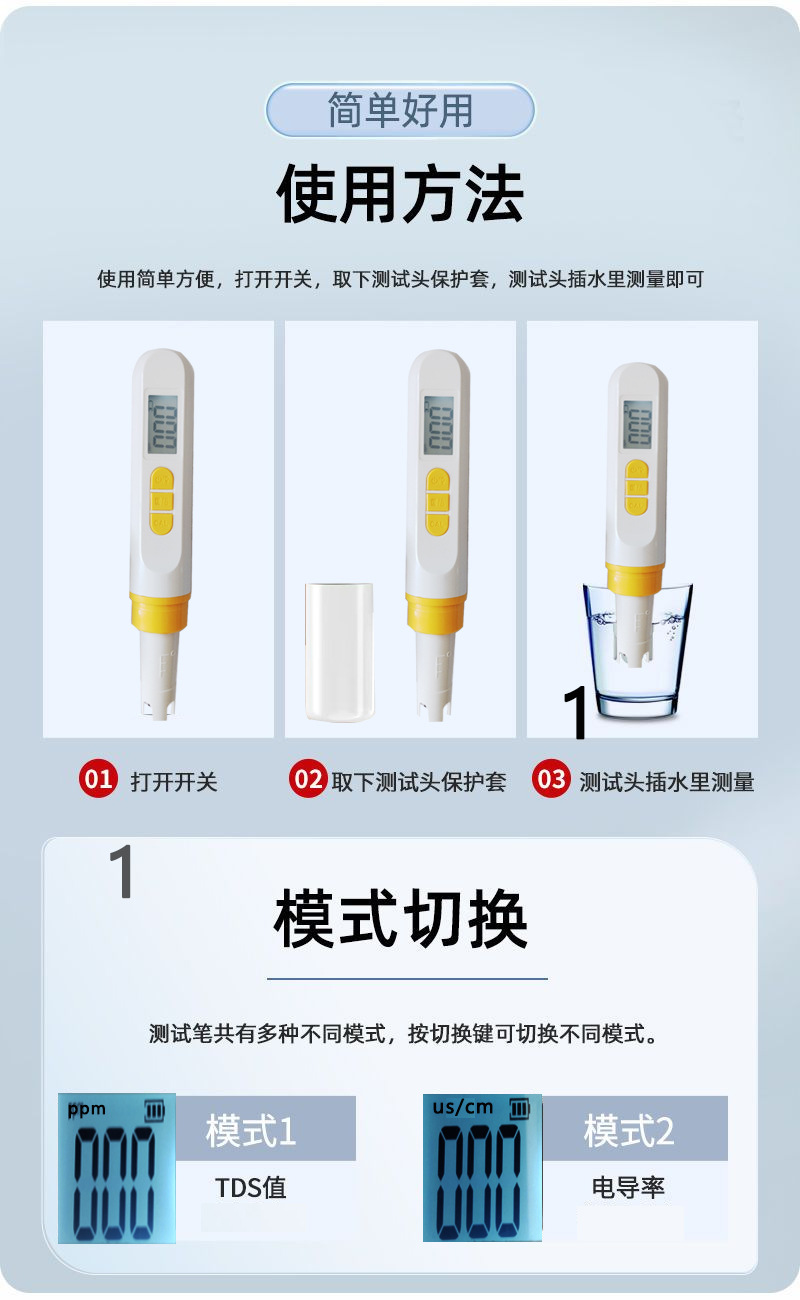 简单好用

使用方法

使用简单方便，打开开关，取下测试头保护套，测试头插水里测量即可

1

01 打开开关
02 取下测试头保护套
03 测试头插水里测量

1

模式切换

测试笔共有多种不同模式，按切换键可切换不同模式。

ppm
000
模式1
TDS值

us/cm
000
模式2
电导率