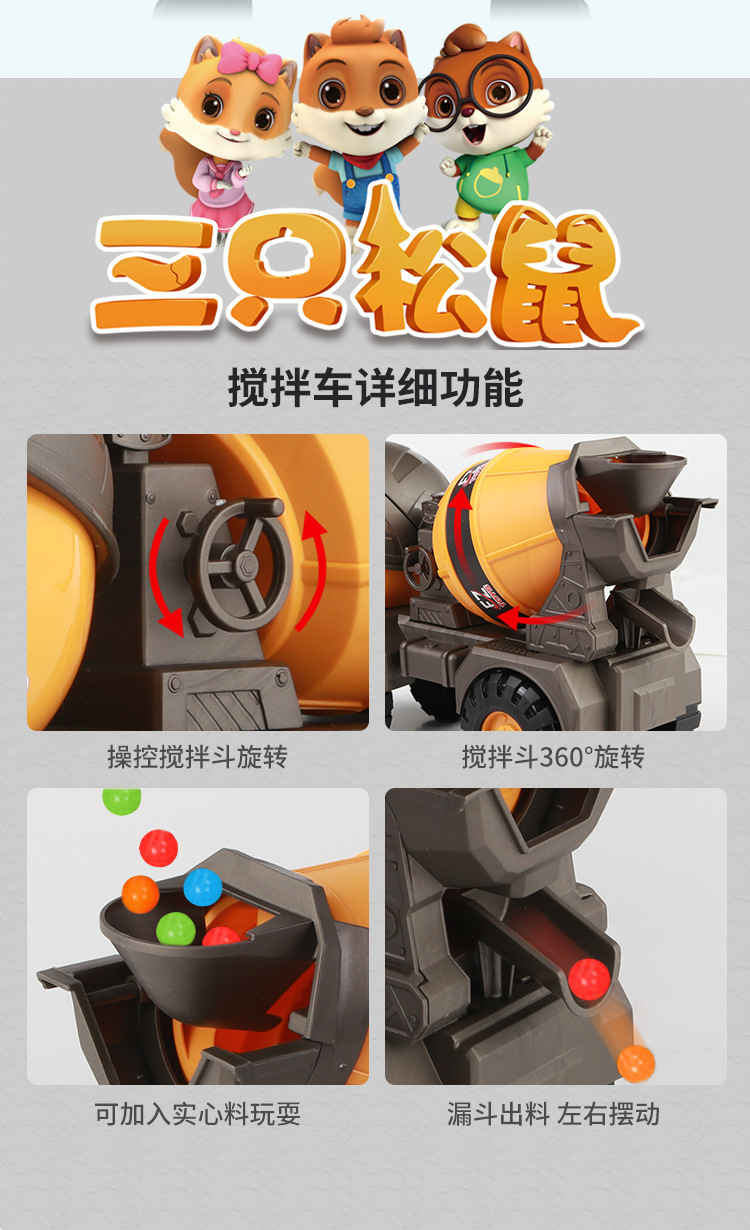 三只松鼠

搅拌车详细功能

操控搅拌斗旋转

搅拌斗360°旋转

可加入实心料玩耍

漏斗出料 左右摆动