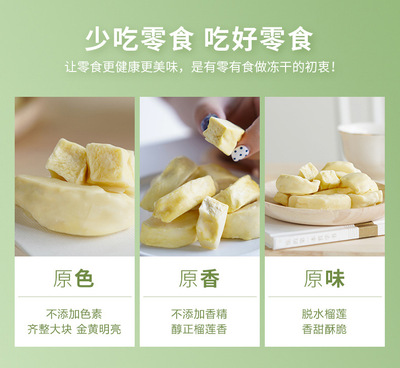 少吃零食 吃好零食

让零食更健康更美味，是有零有食做冻干的初衷！

原色

不添加色素
齐整大块 金黄明亮

原香

不添加香精
醇正榴莲香

原味

脱水榴莲
香甜酥脆