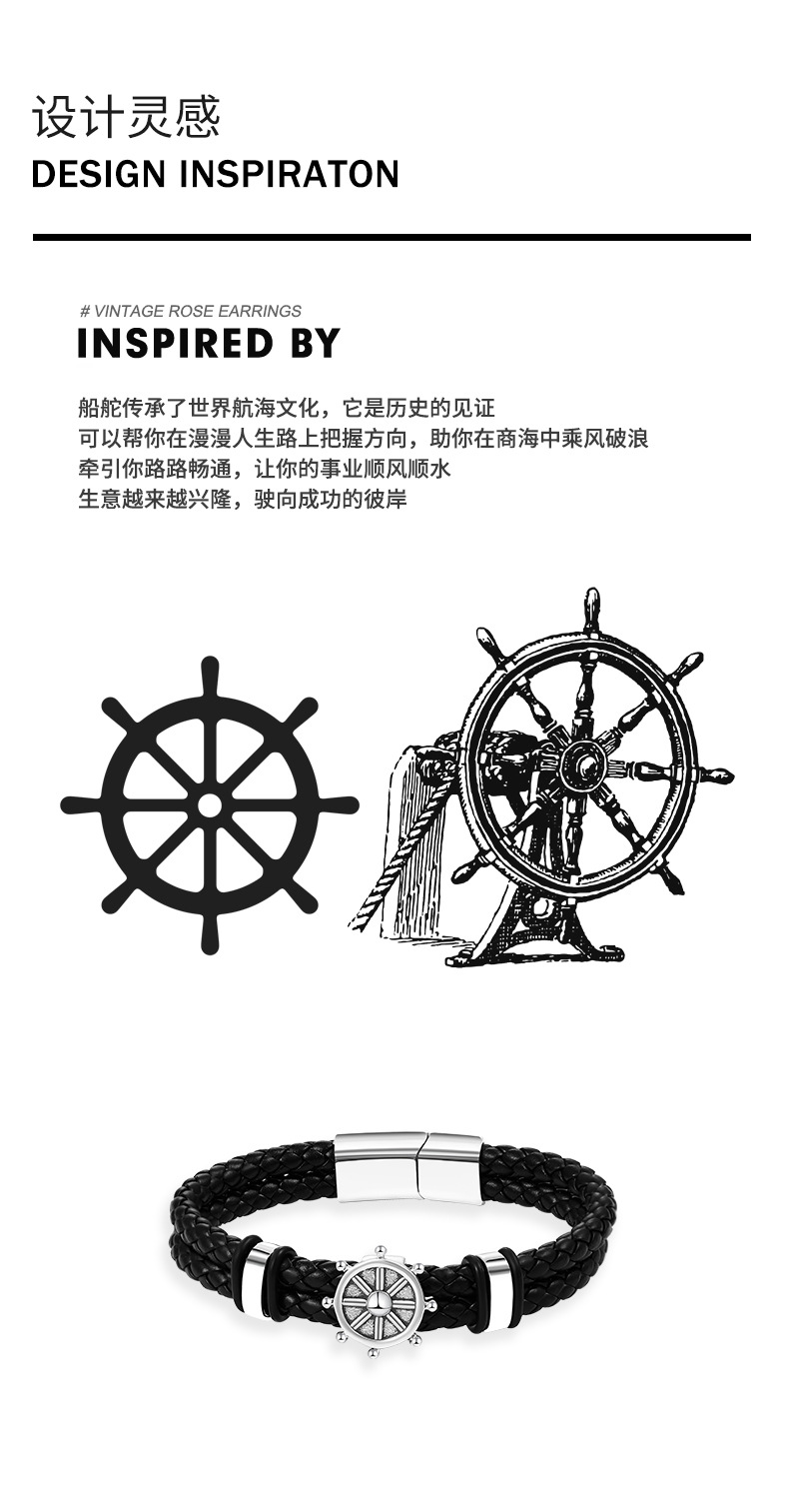 设计灵感
DESIGN INSPIRATON

# VINTAGE ROSE EARRINGS
INSPIRED BY

船舵传承了世界航海文化，它是历史的见证
可以帮你在漫漫人生路上把握方向，助你在商海中乘风破浪
牵引你路路畅通，让你的事业顺风顺水
生意越来越兴隆，驶向成功的彼岸