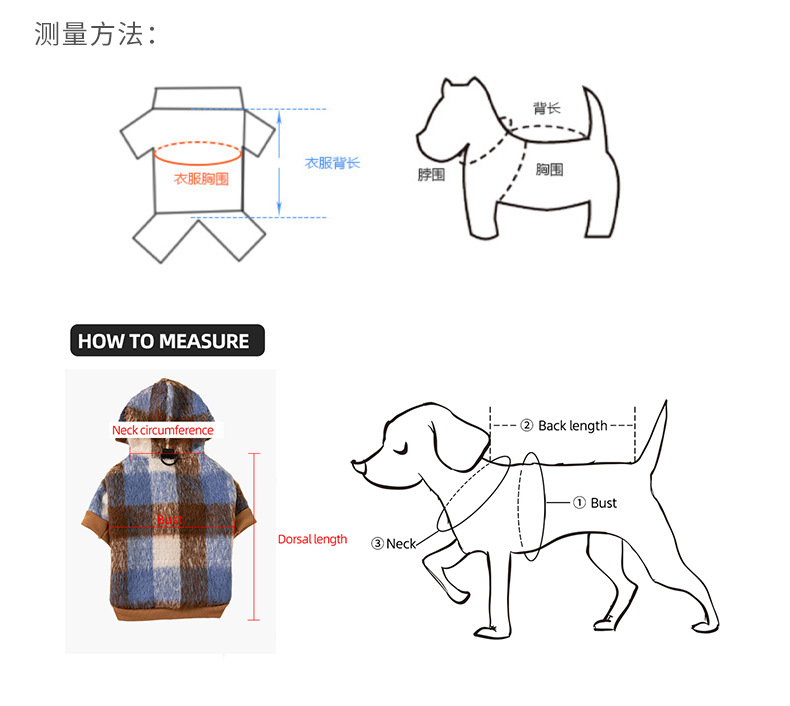 测量方法：

衣服胸围

衣服背长

背长

脖围

胸围

HOW TO MEASURE

Neck circumference

Bust

Dorsal length

② Back length

① Bust

③ Neck