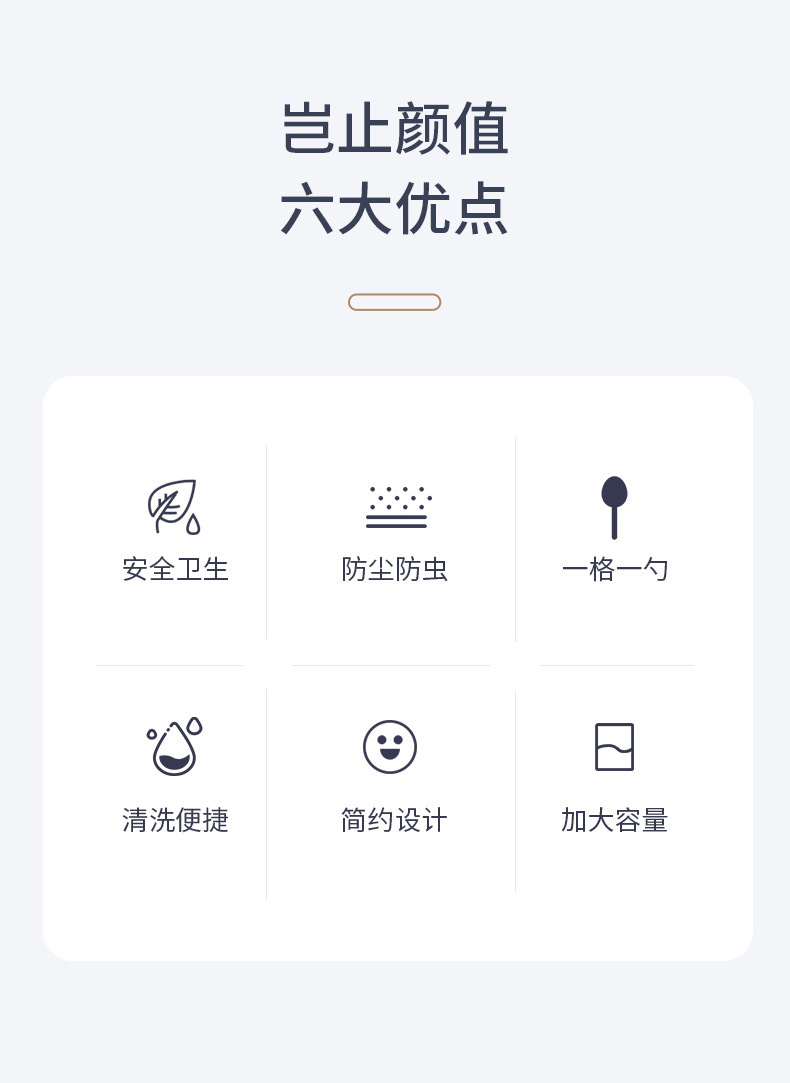 岂止颜值
六大优点

安全卫生

防尘防虫

一格一勺

清洗便捷

简约设计

加大容量