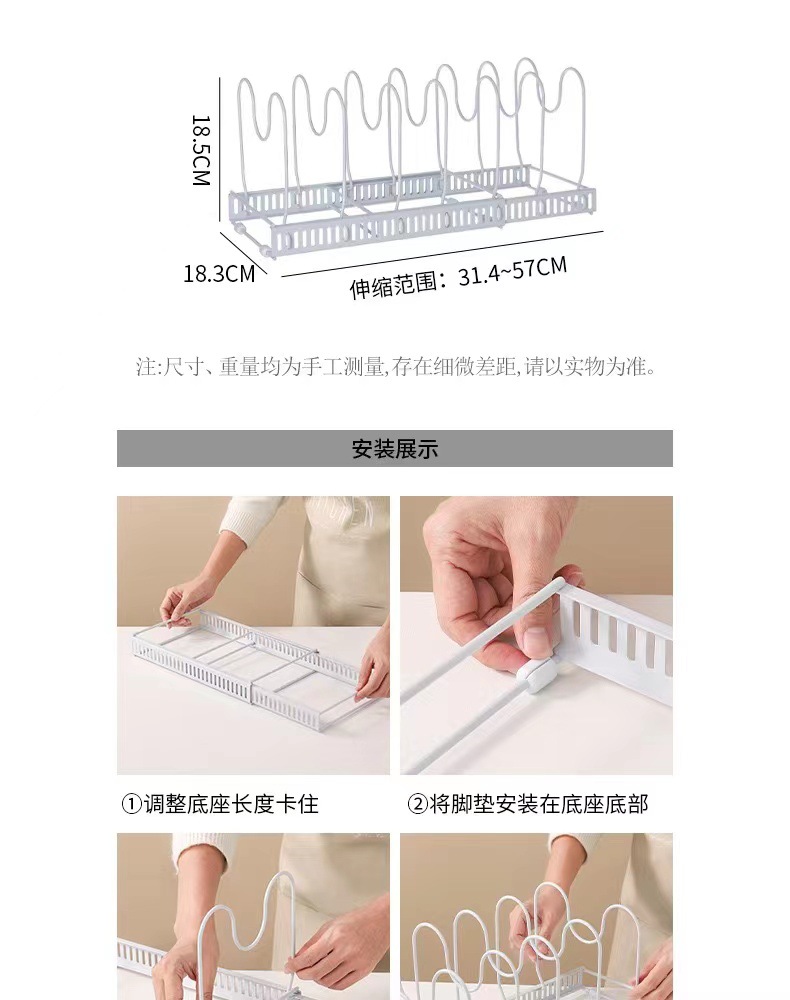 18.5CM

18.3CM

伸缩范围：31.4~57CM

注:尺寸、重量均为手工测量,存在细微差距,请以实物为准。

安装展示

①调整底座长度卡住

②将脚垫安装在底座底部