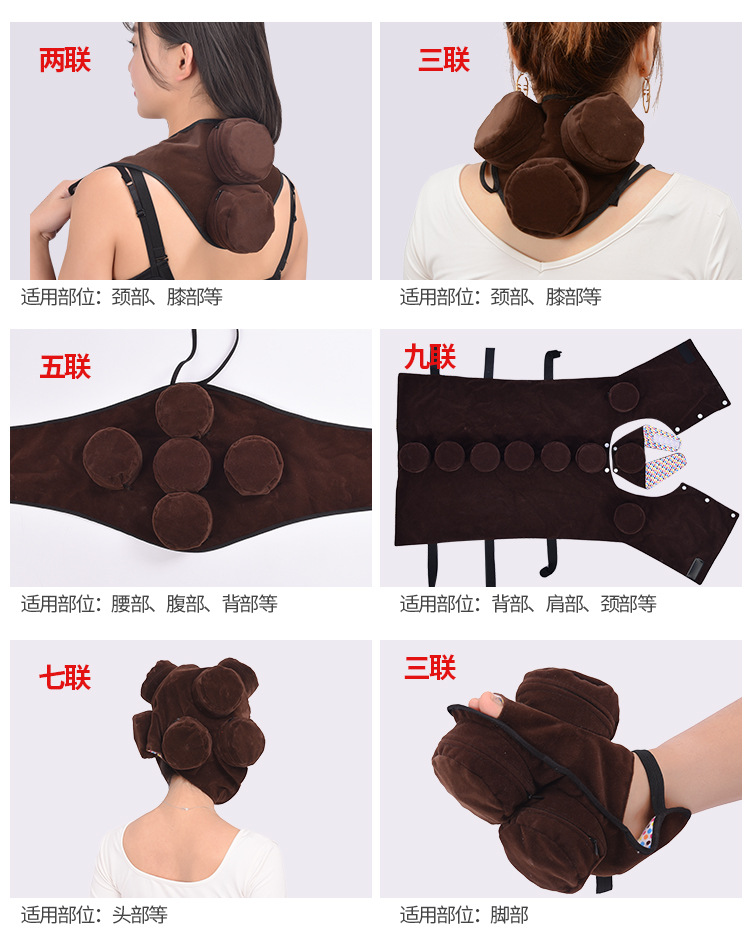 两联

适用部位：颈部、膝部等

三联

适用部位：颈部、膝部等

五联

适用部位：腰部、腹部、背部等

九联

适用部位：背部、肩部、颈部等

七联

适用部位：头部等

三联

适用部位：脚部