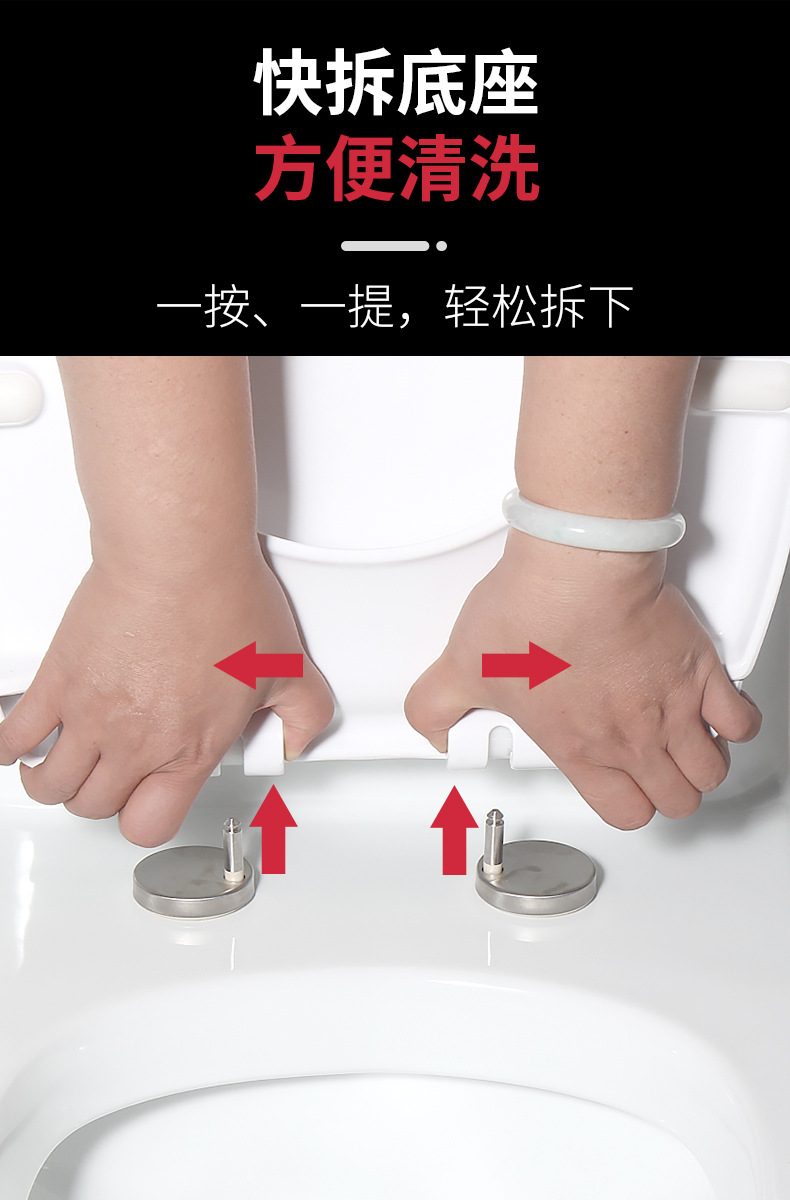 快拆底座
方便清洗

一按、一提，轻松拆下