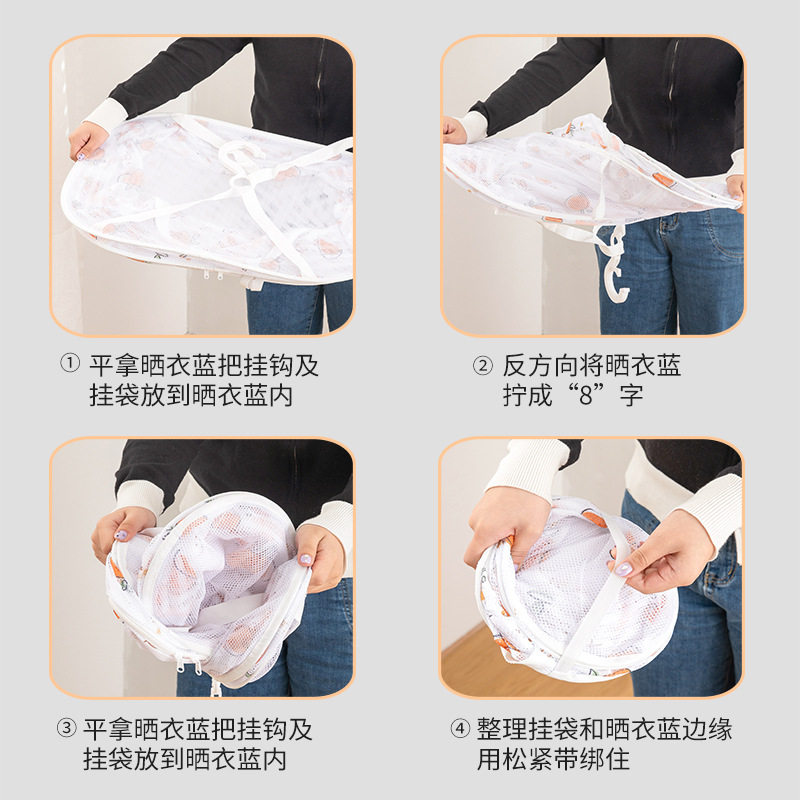 ① 平拿晒衣蓝把挂钩及挂袋放到晒衣蓝内

② 反方向将晒衣蓝拧成“8”字

③ 平拿晒衣蓝把挂钩及挂袋放到晒衣蓝内

④ 整理挂袋和晒衣蓝边缘用松紧带绑住