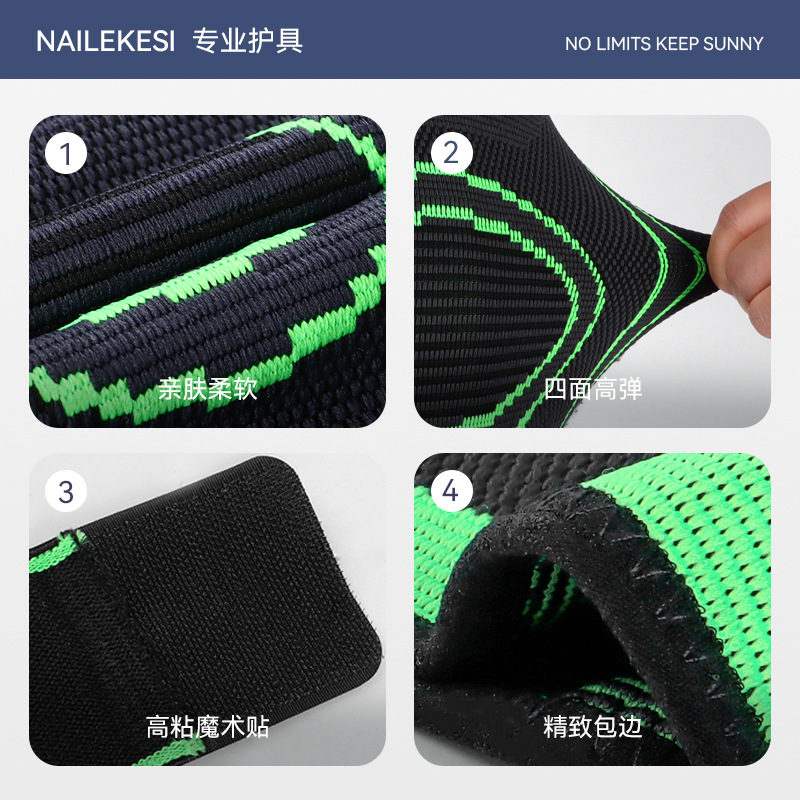 NAILEKESI 专业护具

NO LIMITS KEEP SUNNY

1

亲肤柔软

2

四面高弹

3

高粘魔术贴

4

精致包边