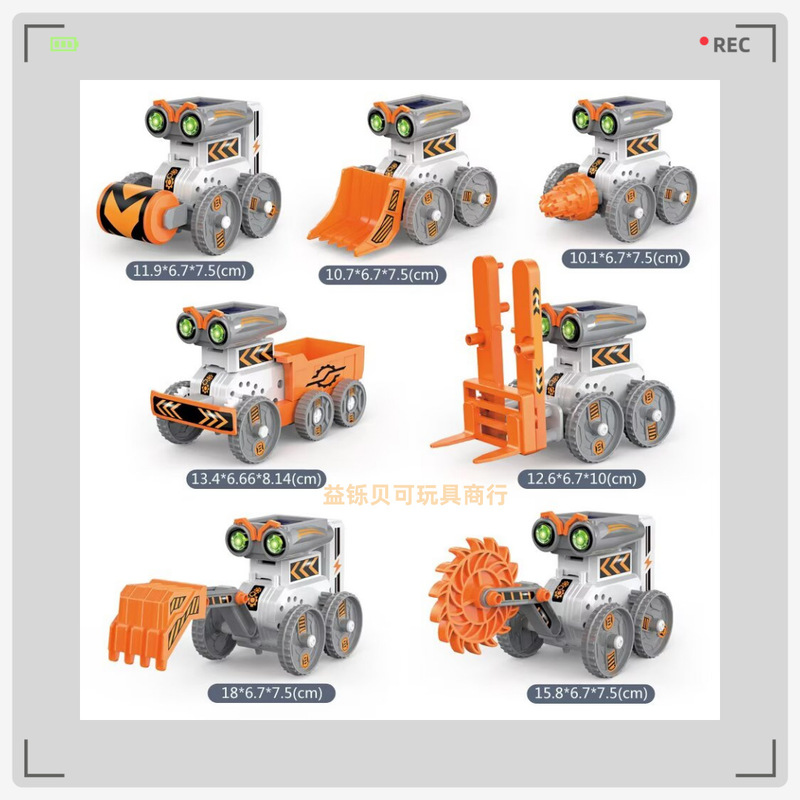 REC

11.9*6.7*7.5(cm)

10.7*6.7*7.5(cm)

10.1*6.7*7.5(cm)

13.4*6.66*8.14(cm)

12.6*6.7*10(cm)

益铄贝可玩具商行

18*6.7*7.5(cm)

15.8*6.7*7.5(cm)