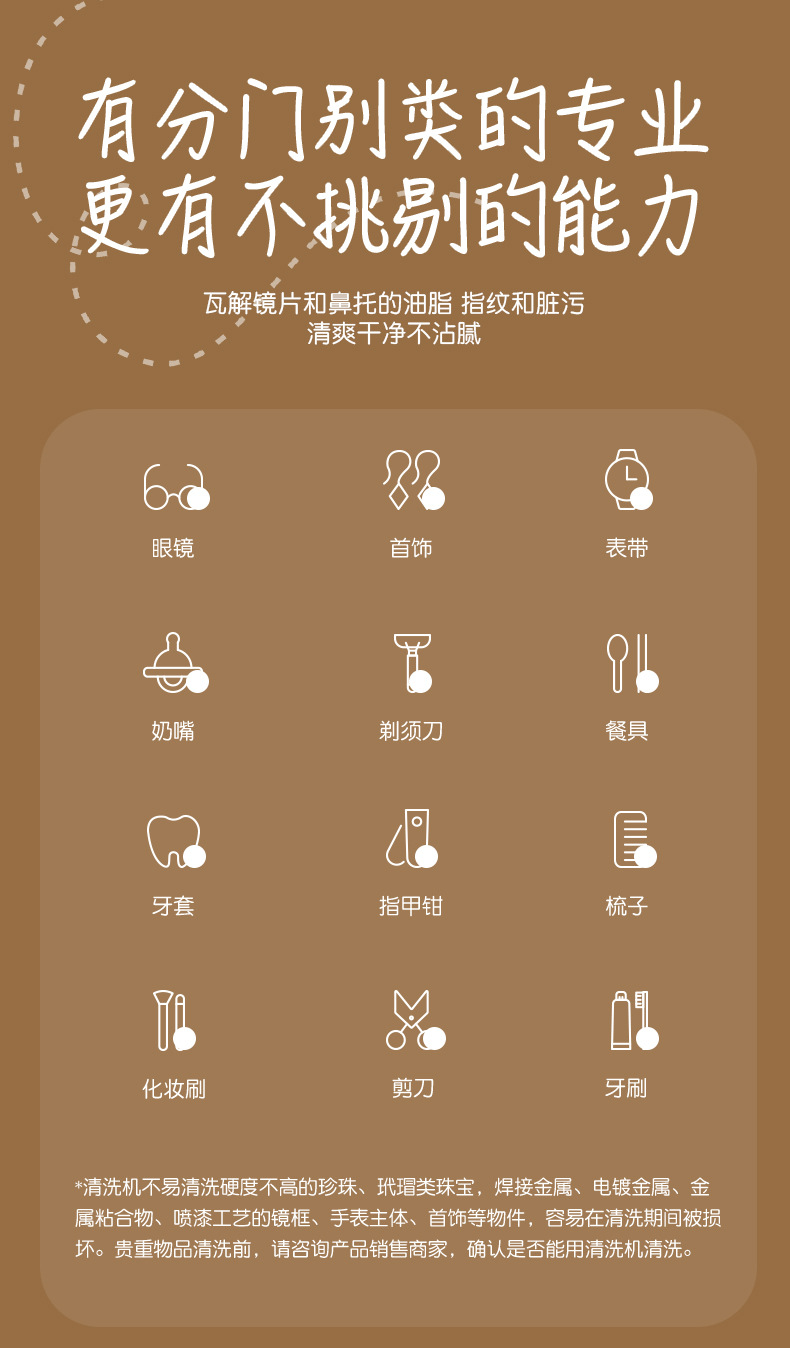 有分门别类的专业
更有不挑剔的能力

瓦解镜片和鼻托的油脂 指纹和脏污
清爽干净不沾腻

眼镜

首饰

表带

奶嘴

剃须刀

餐具

牙套

指甲钳

梳子

化妆刷

剪刀

牙刷

*清洗机不易清洗硬度不高的珍珠、玳瑁类珠宝，焊接金属、电镀金属、金属粘合物、喷漆工艺的镜框、手表主体、首饰等物件，容易在清洗期间被损坏。贵重物品清洗前，请咨询产品销售商家，确认是否能用清洗机清洗。