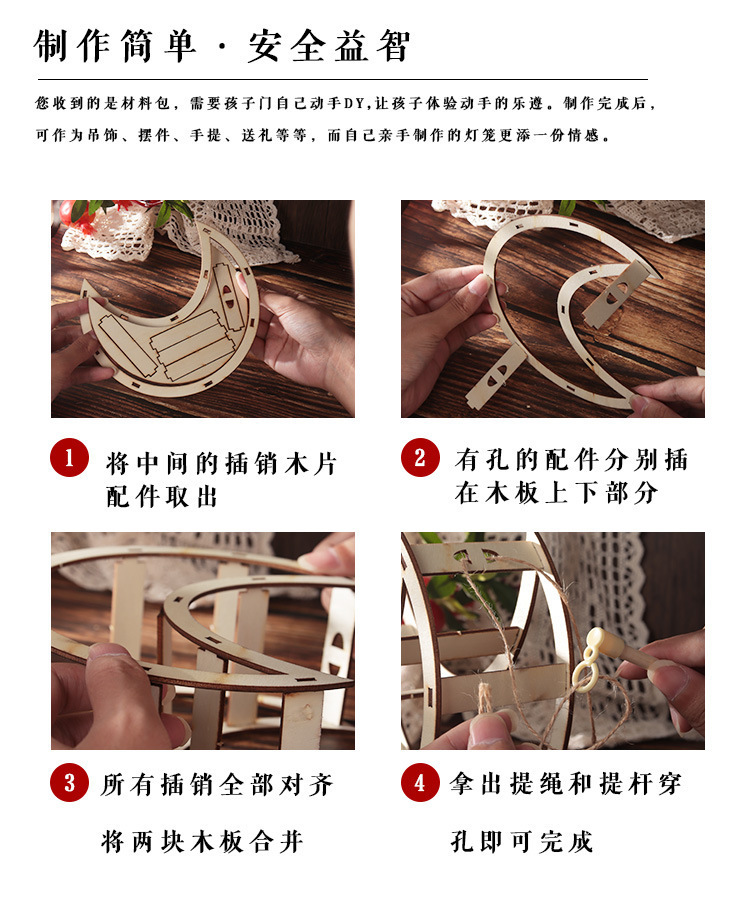 制作简单 · 安全益智

您收到的是材料包，需要孩子门自己动手DY,让孩子体验动手的乐遵。制作完成后，可作为吊饰、摆件、手提、送礼等等，而自己亲手制作的灯笼更添一份情感。

1 将中间的插销木片配件取出

2 有孔的配件分别插在木板上下部分

3 所有插销全部对齐

将两块木板合并

4 拿出提绳和提杆穿

孔即可完成