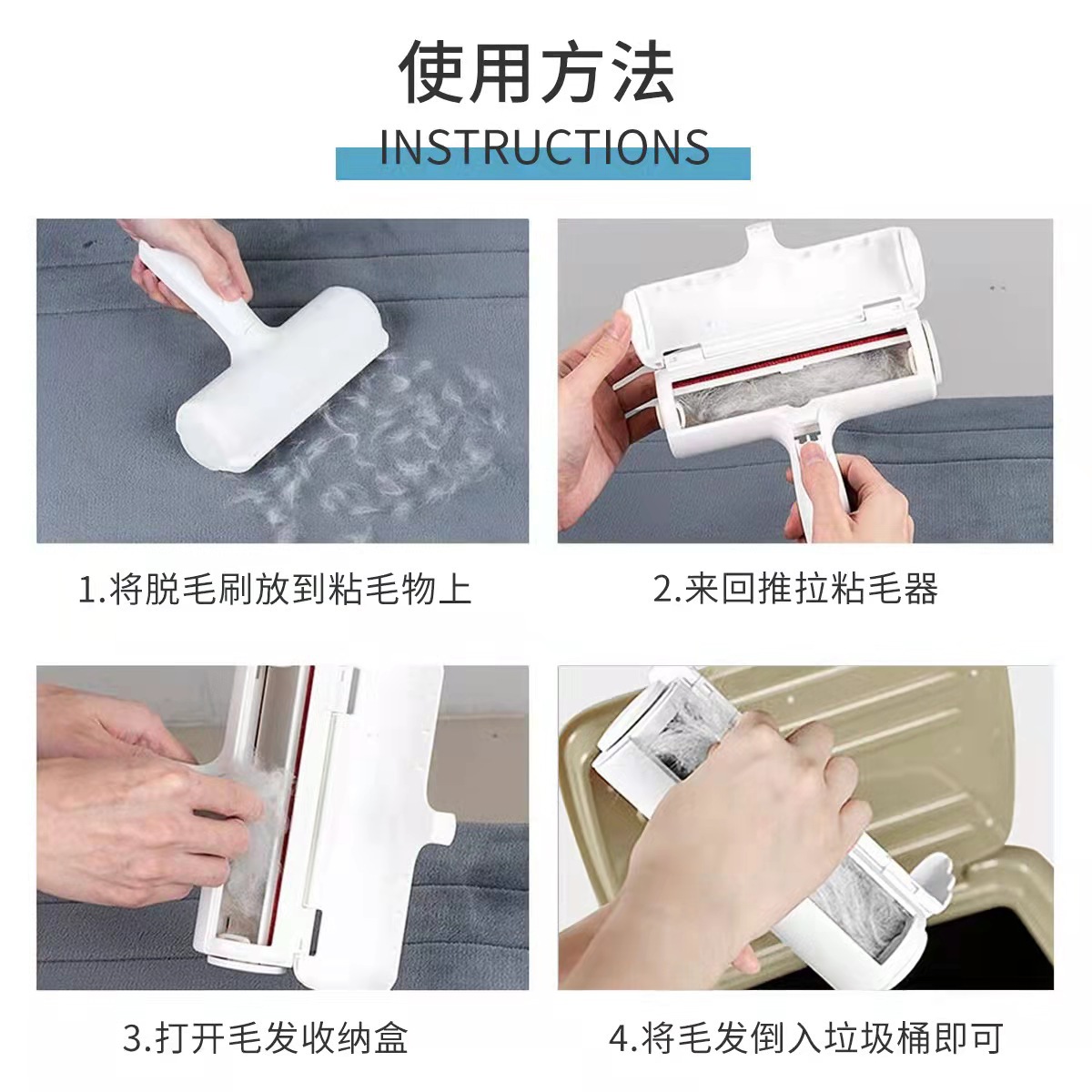 使用方法
INSTRUCTIONS

1.将脱毛刷放到粘毛物上

2.来回推拉粘毛器

3.打开毛发收纳盒

4.将毛发倒入垃圾桶即可