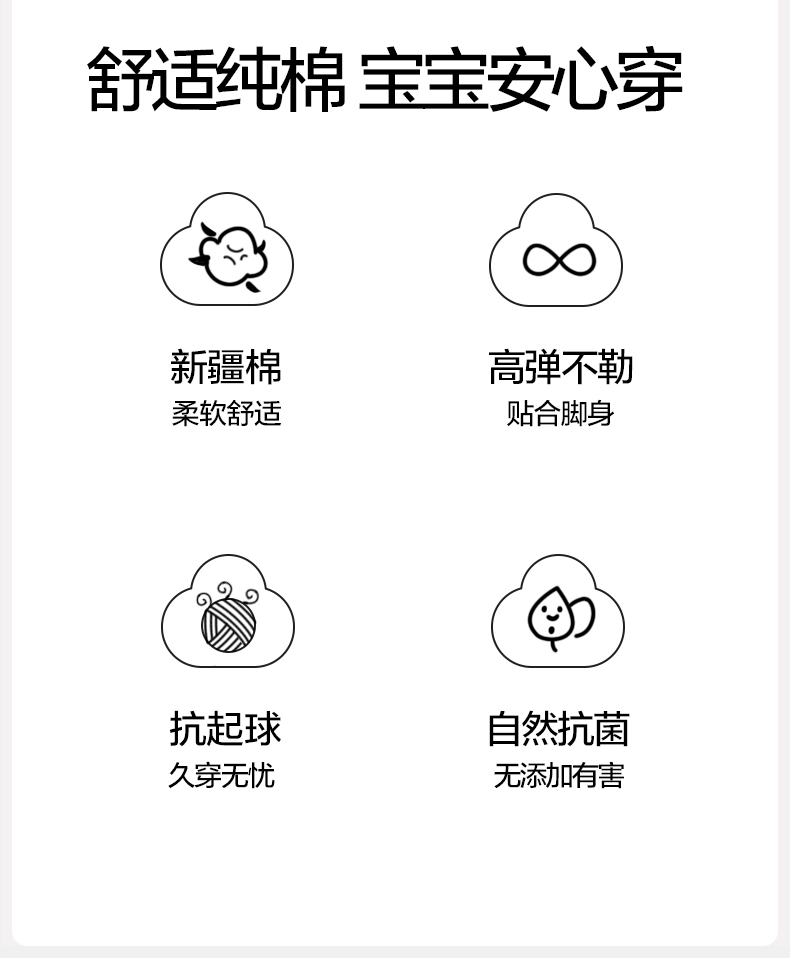 舒适纯棉 宝宝安心穿

新疆棉
柔软舒适

高弹不勒
贴合脚身

抗起球
久穿无忧

自然抗菌
无添加有害