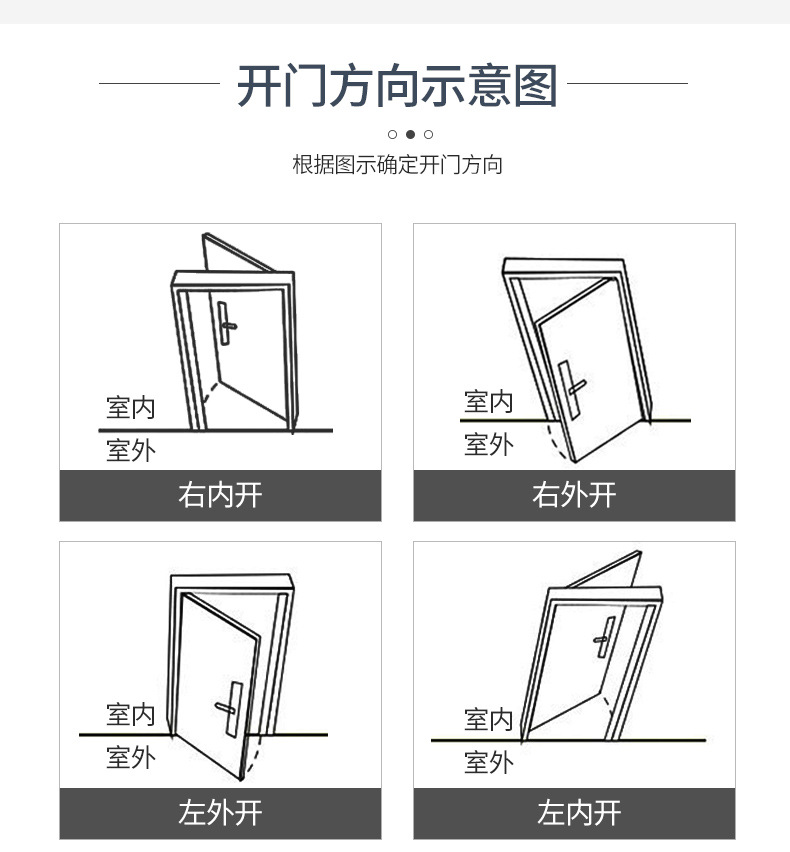 开门方向示意图

根据图示确定开门方向

室内
室外
右内开

室内
室外
右外开

室内
室外
左外开

室内
室外
左内开