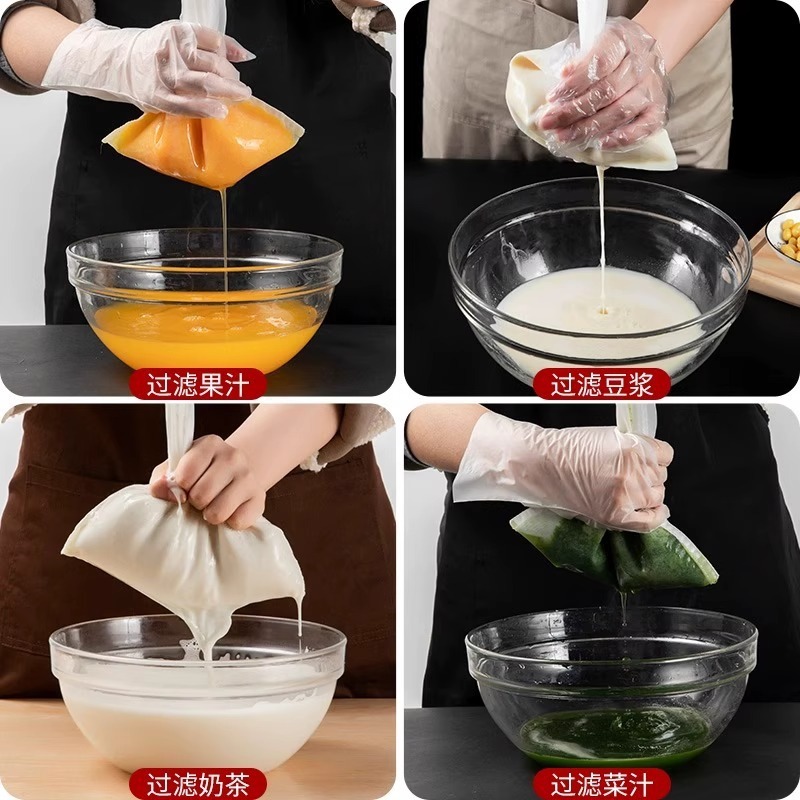 过滤果汁

过滤豆浆

过滤奶茶

过滤菜汁