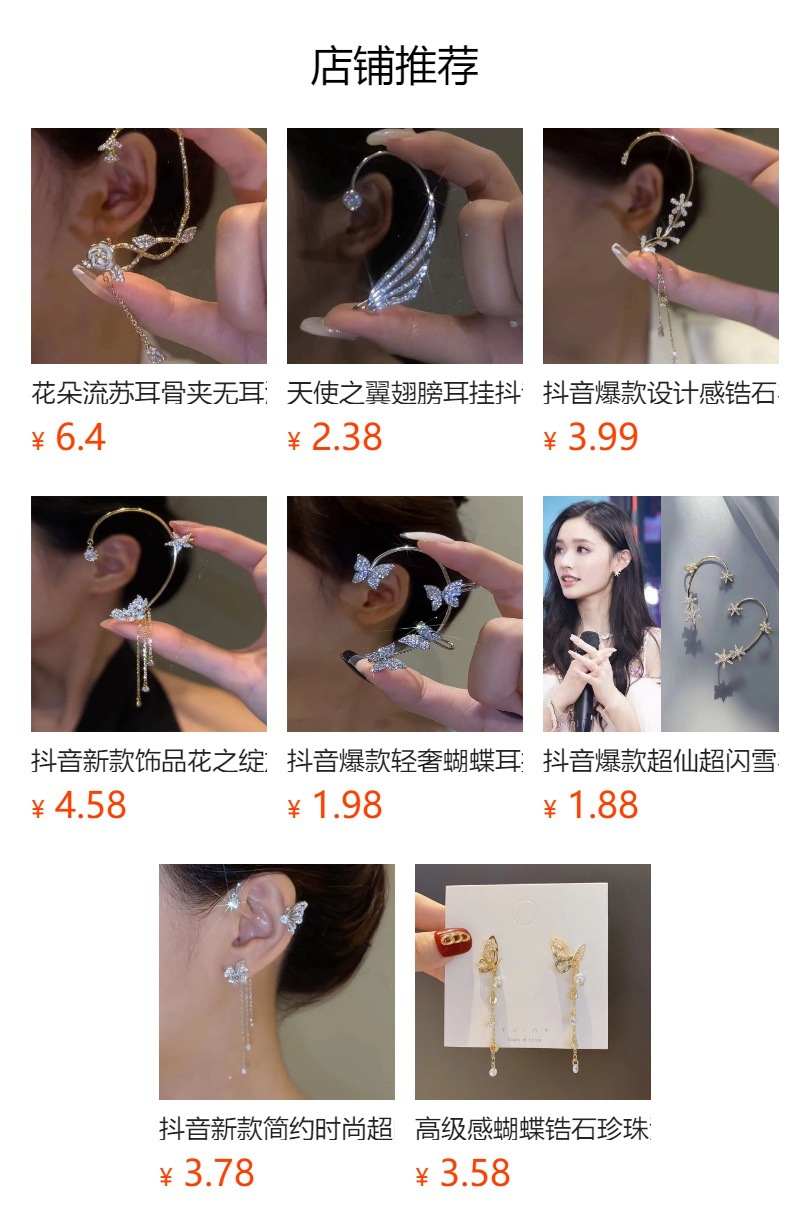 店铺推荐

花朵流苏耳骨夹无耳
¥ 6.4

天使之翼翅膀耳挂抖
¥ 2.38

抖音爆款设计感锆石
¥ 3.99

抖音新款饰品花之绽
¥ 4.58

抖音爆款轻奢蝴蝶耳
¥ 1.98

抖音爆款超仙超闪雪
¥ 1.88

抖音新款简约时尚超
¥ 3.78

高级感蝴蝶锆石珍珠
¥ 3.58