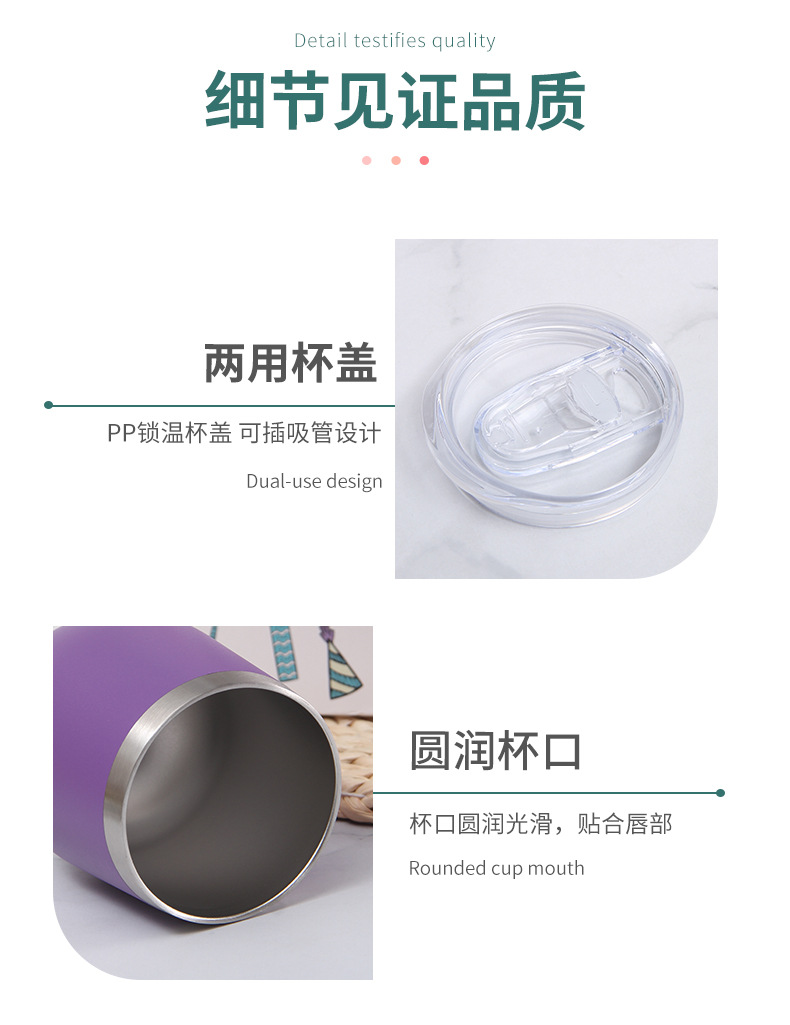 Detail testifies quality

细节见证品质

两用杯盖

PP锁温杯盖 可插吸管设计

Dual-use design

圆润杯口

杯口圆润光滑，贴合唇部

Rounded cup mouth